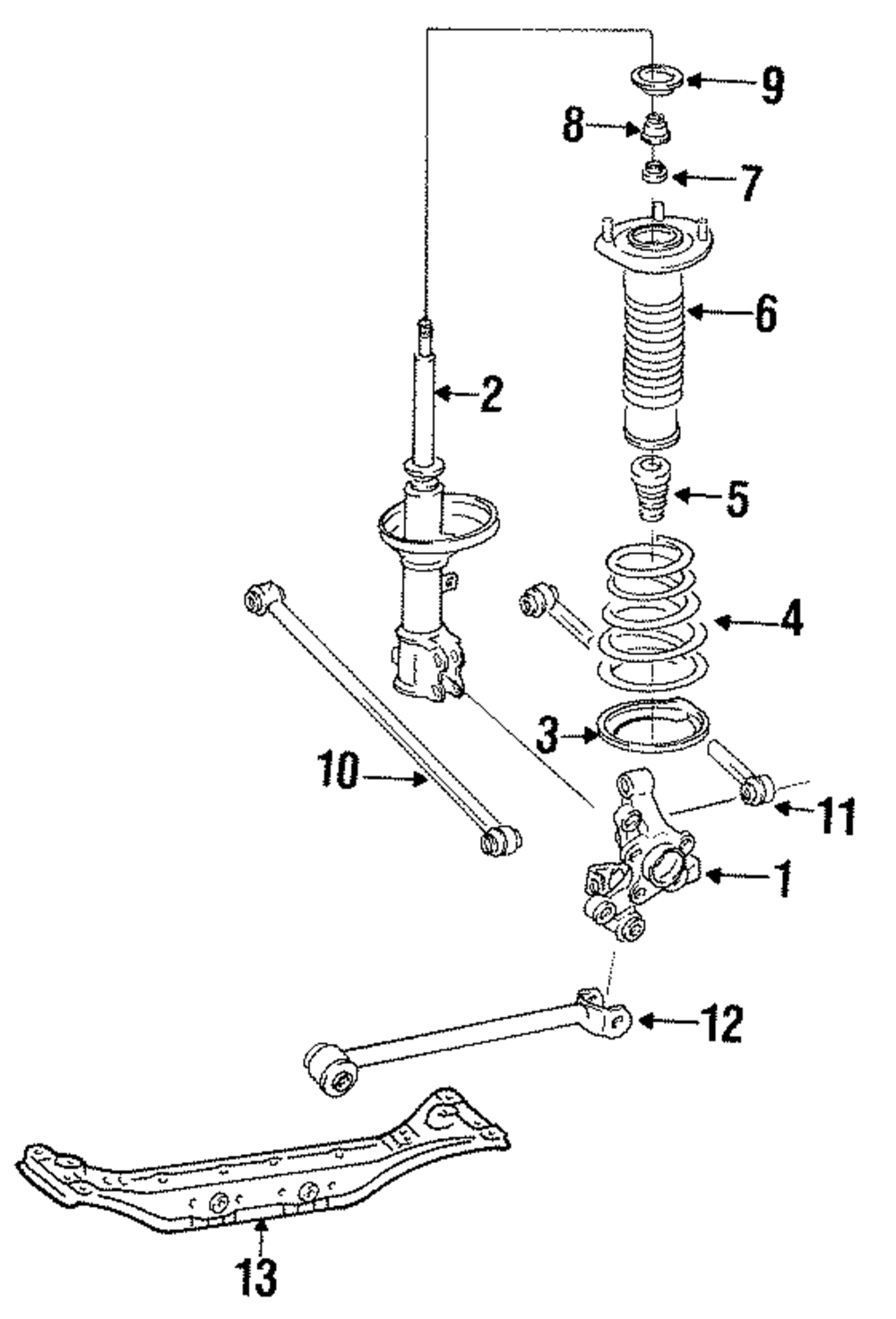 9
8
7
6
2
5
4
3
10
11
1
12
13