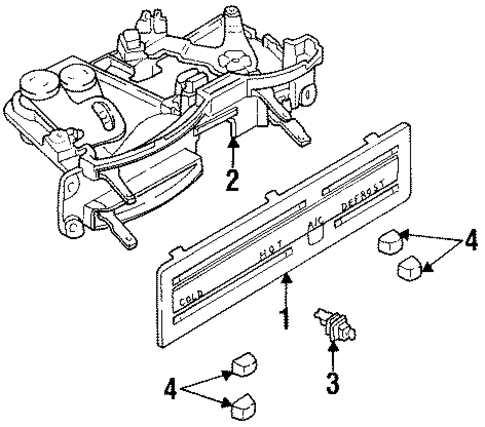 2
DEFROST
A/C
HOT
COLD
4
1
3
4