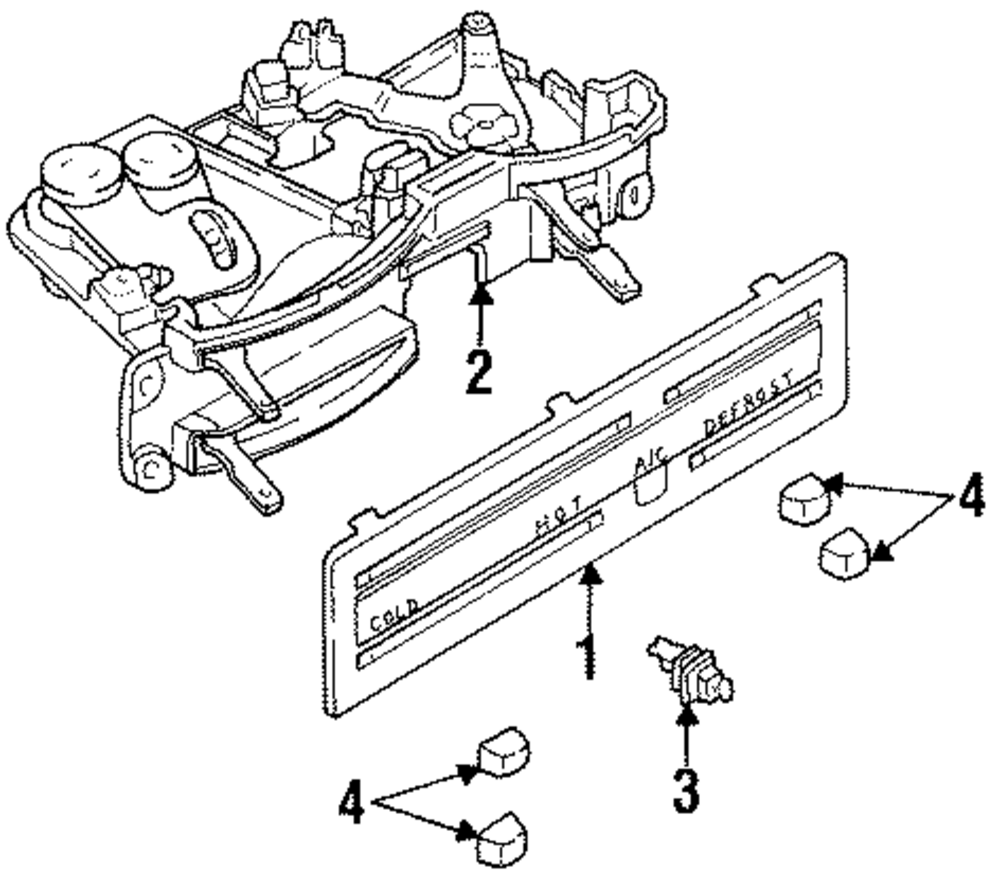 2
DEFROST
A/C
HOT
COLD
4
1
3
4