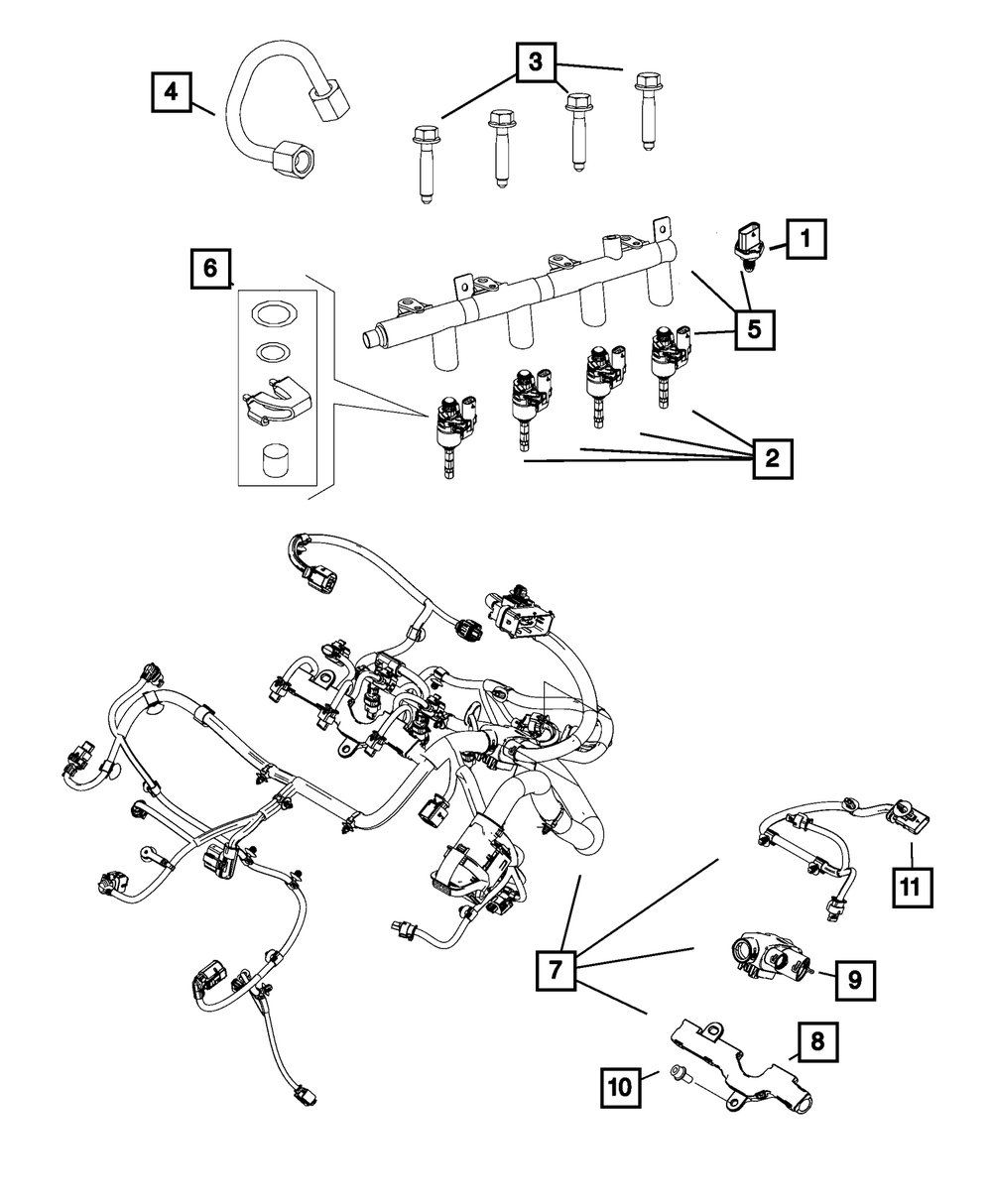 4
3
1
6
5
2
11
7
9
8
10