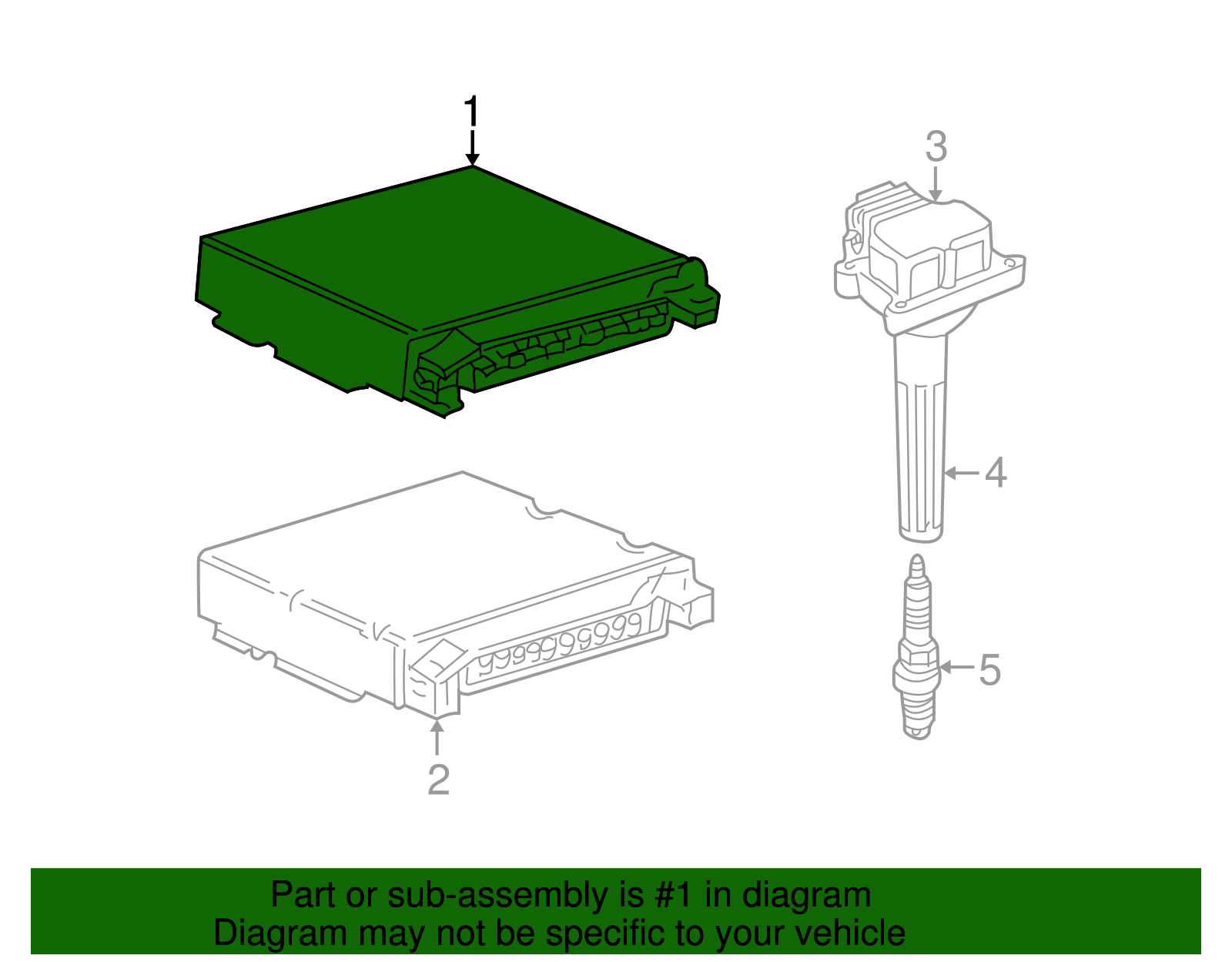 1

3

4

5

2

Part or sub-assembly is #1 in diagram
Diagram may not be specific to your vehicle