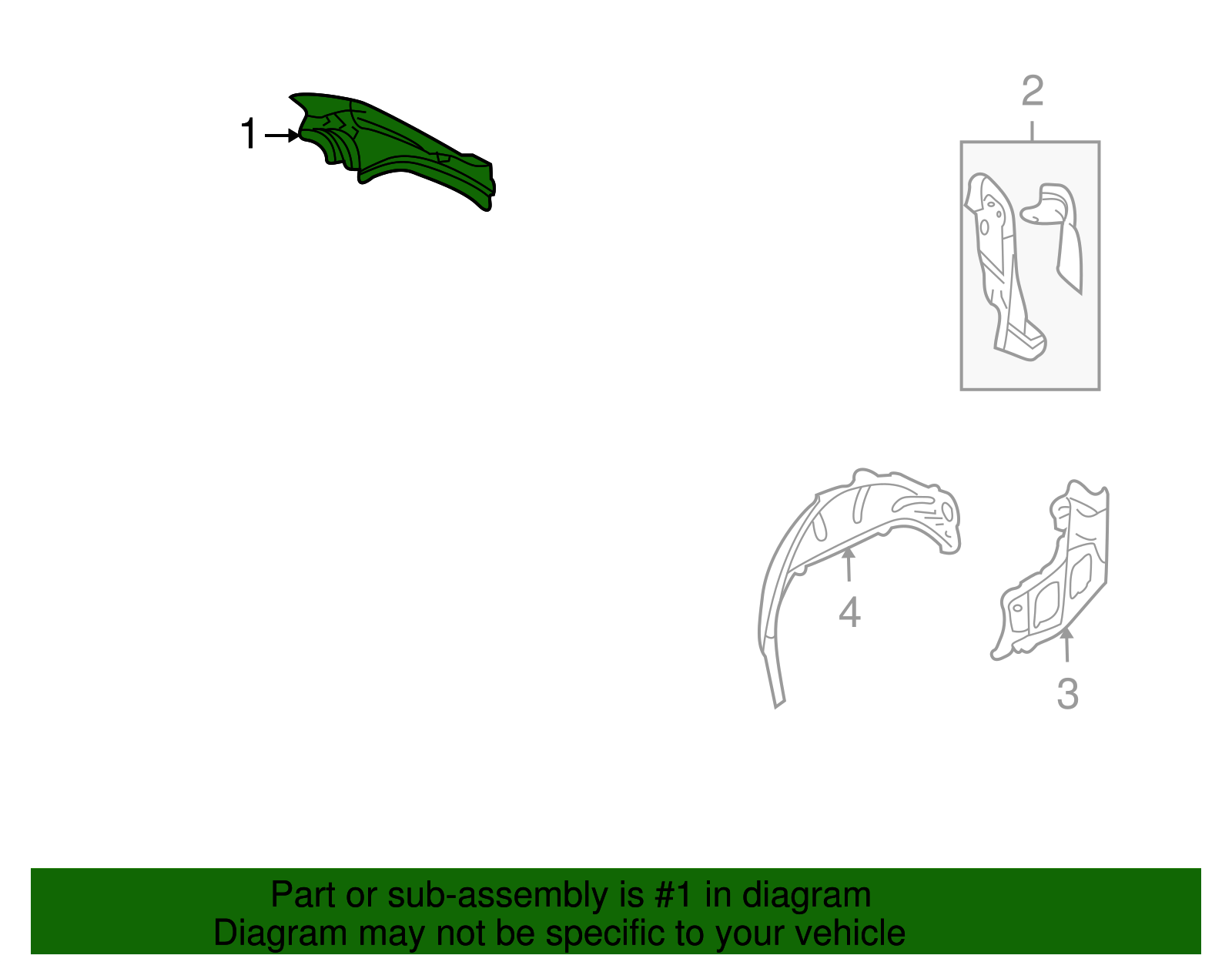 1
2
4
3

Part or sub-assembly is #1 in diagram
Diagram may not be specific to your vehicle