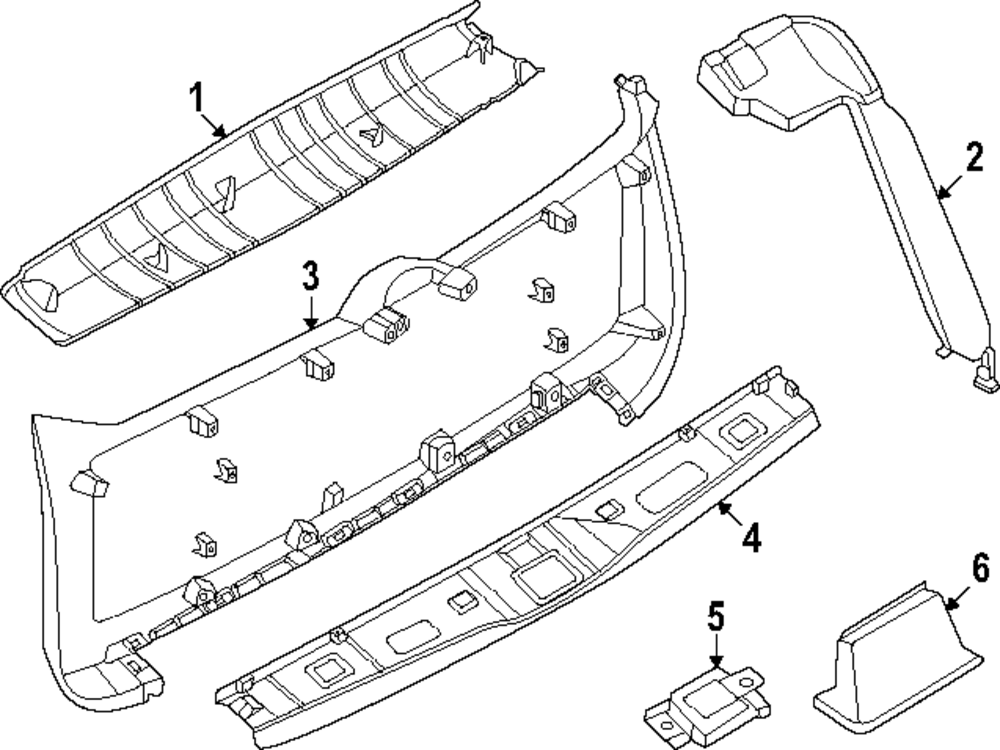 1
2
3
4
5
6