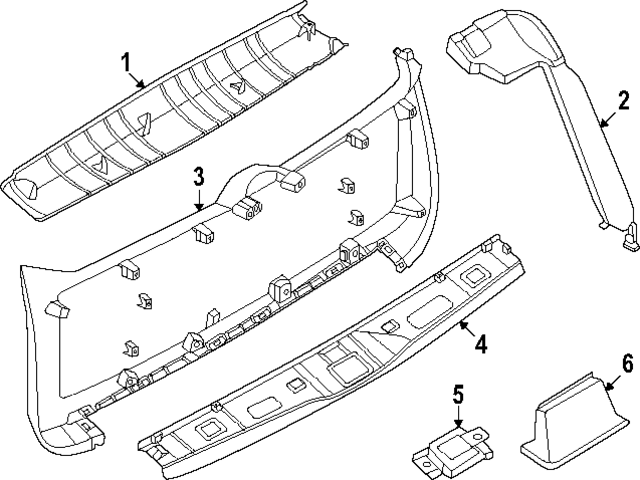 1
2
3
4
5
6