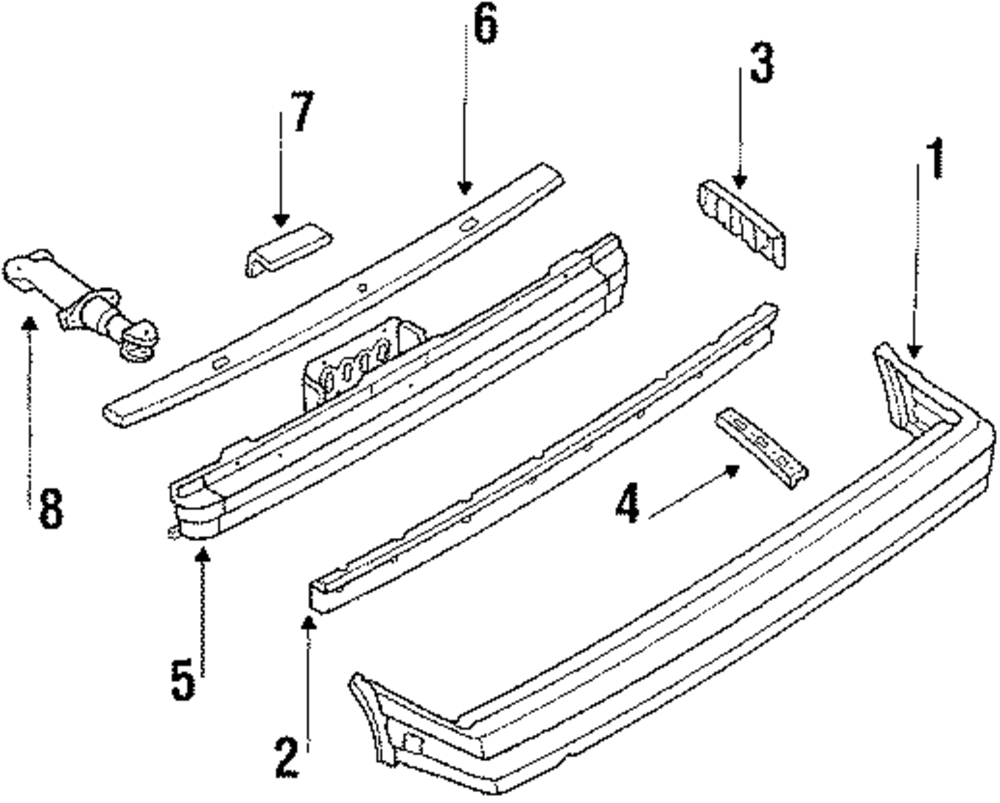 6
7
3
1
8
4
5
2