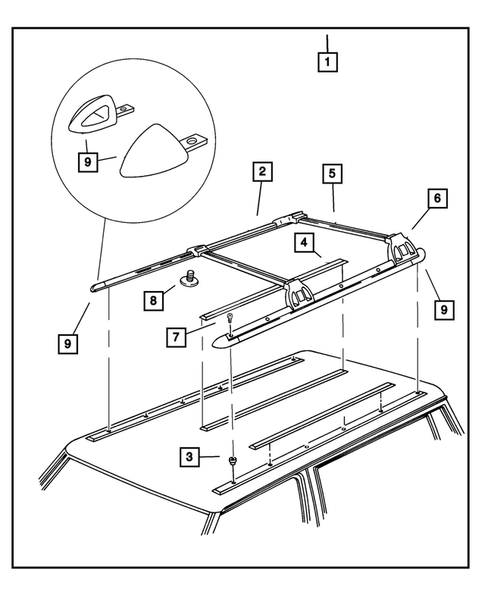 1
9
2
5
6
4
8
9
7
9
3