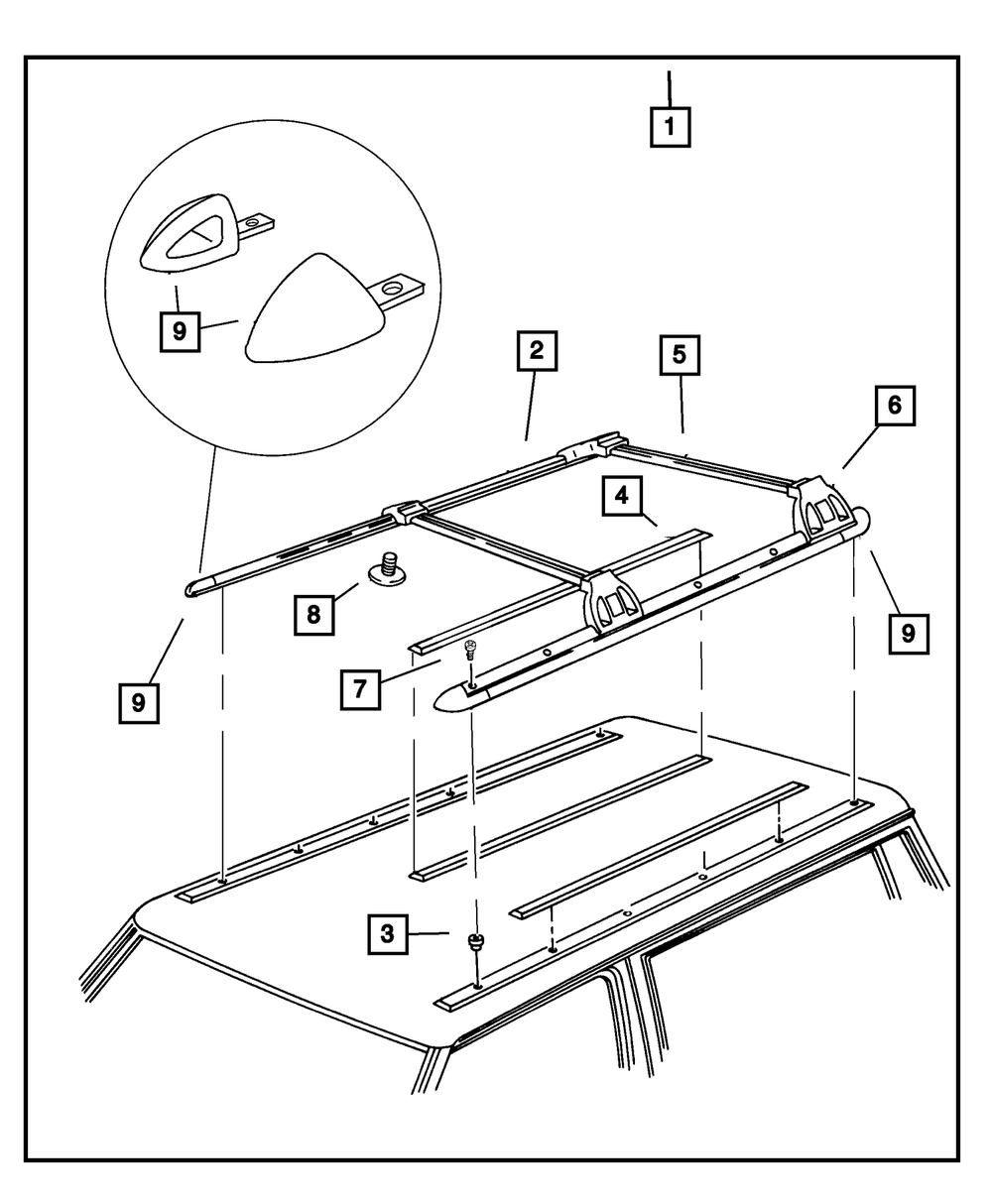 1
9
2
5
6
4
8
9
7
9
3