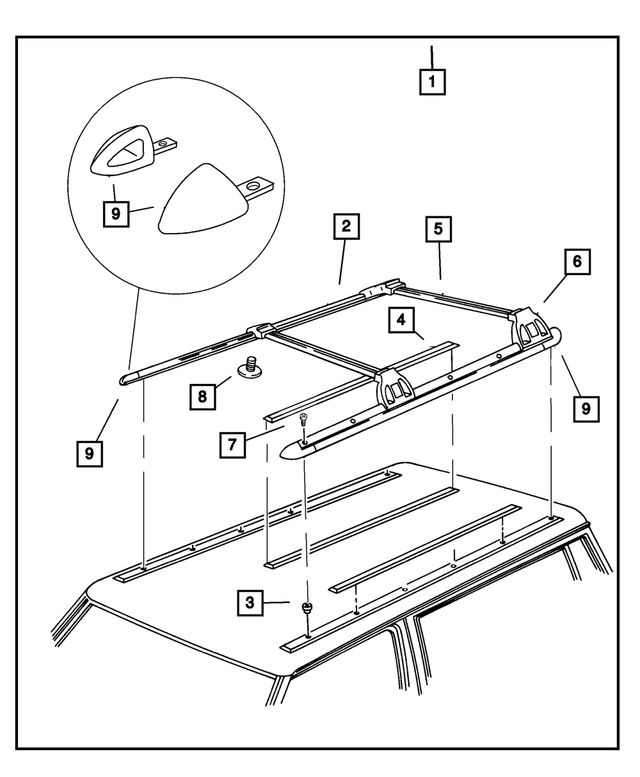 1

9

2

5

6

4

8

9

7

9

3