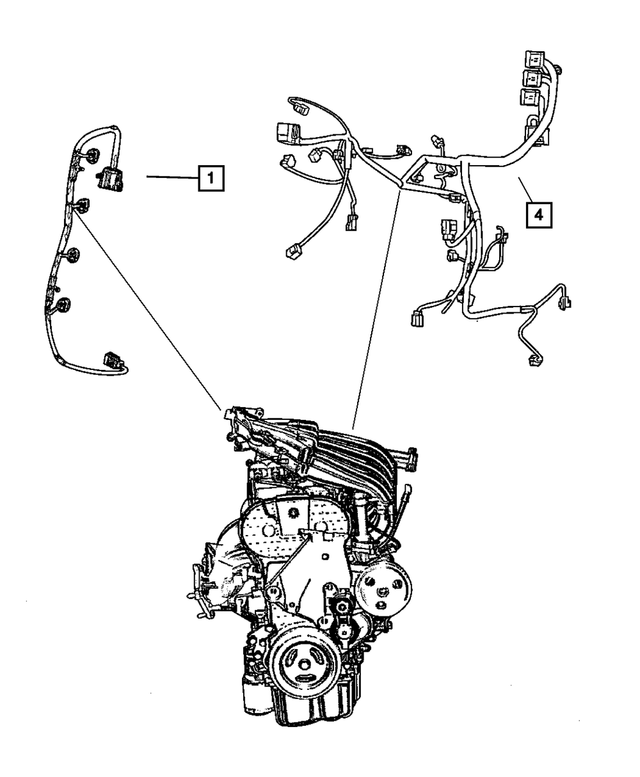 1

4