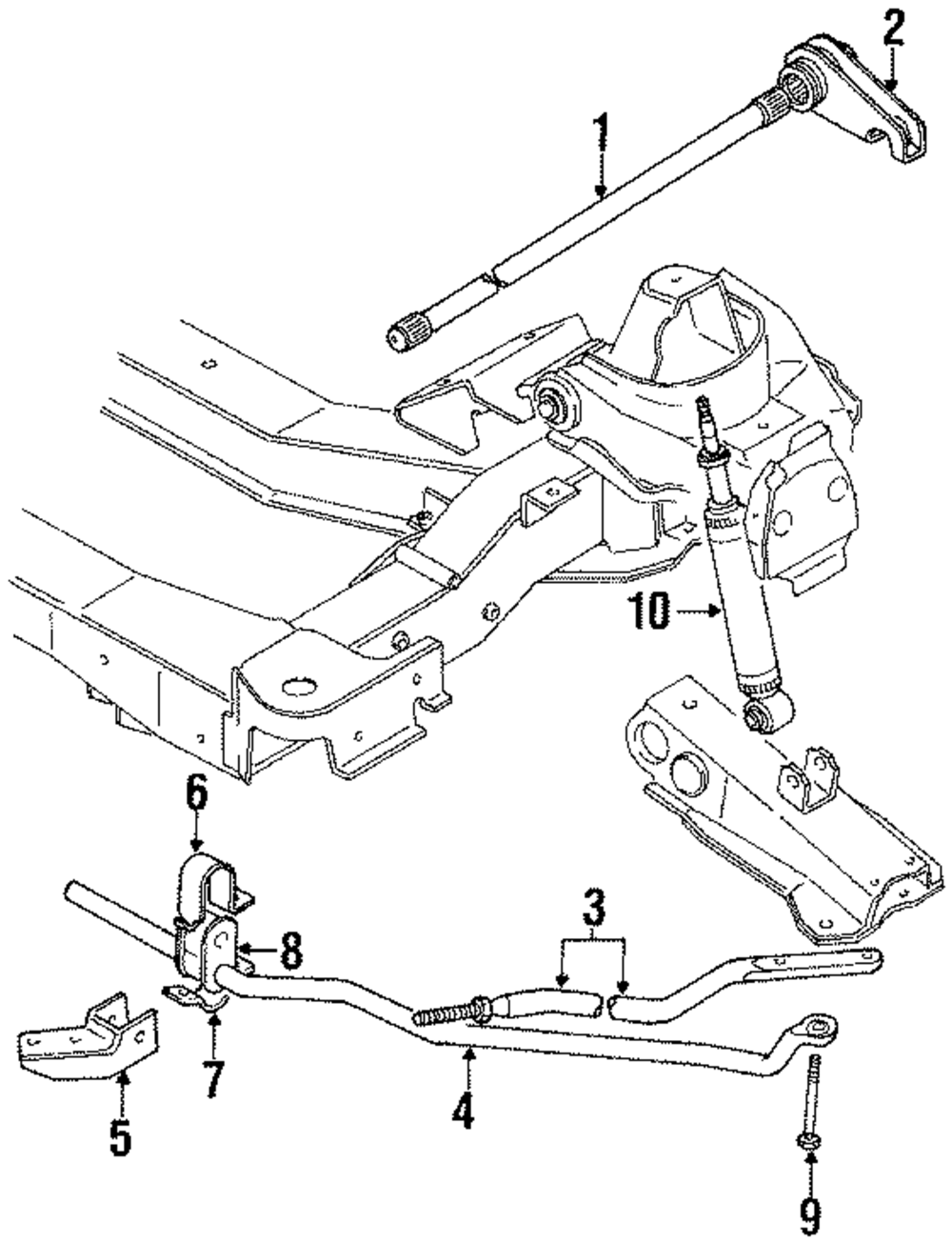 2
1
10
6
3
8
7
5
4
9