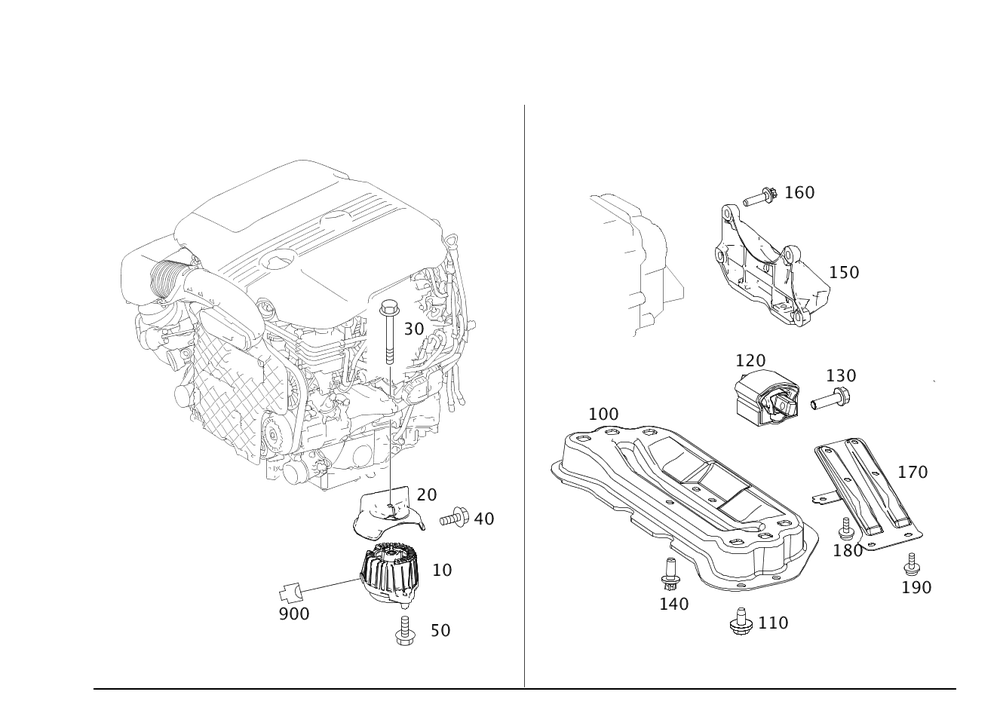 30

20

40

10

900

50

160

150

120

130

100

170

180

190

140

110