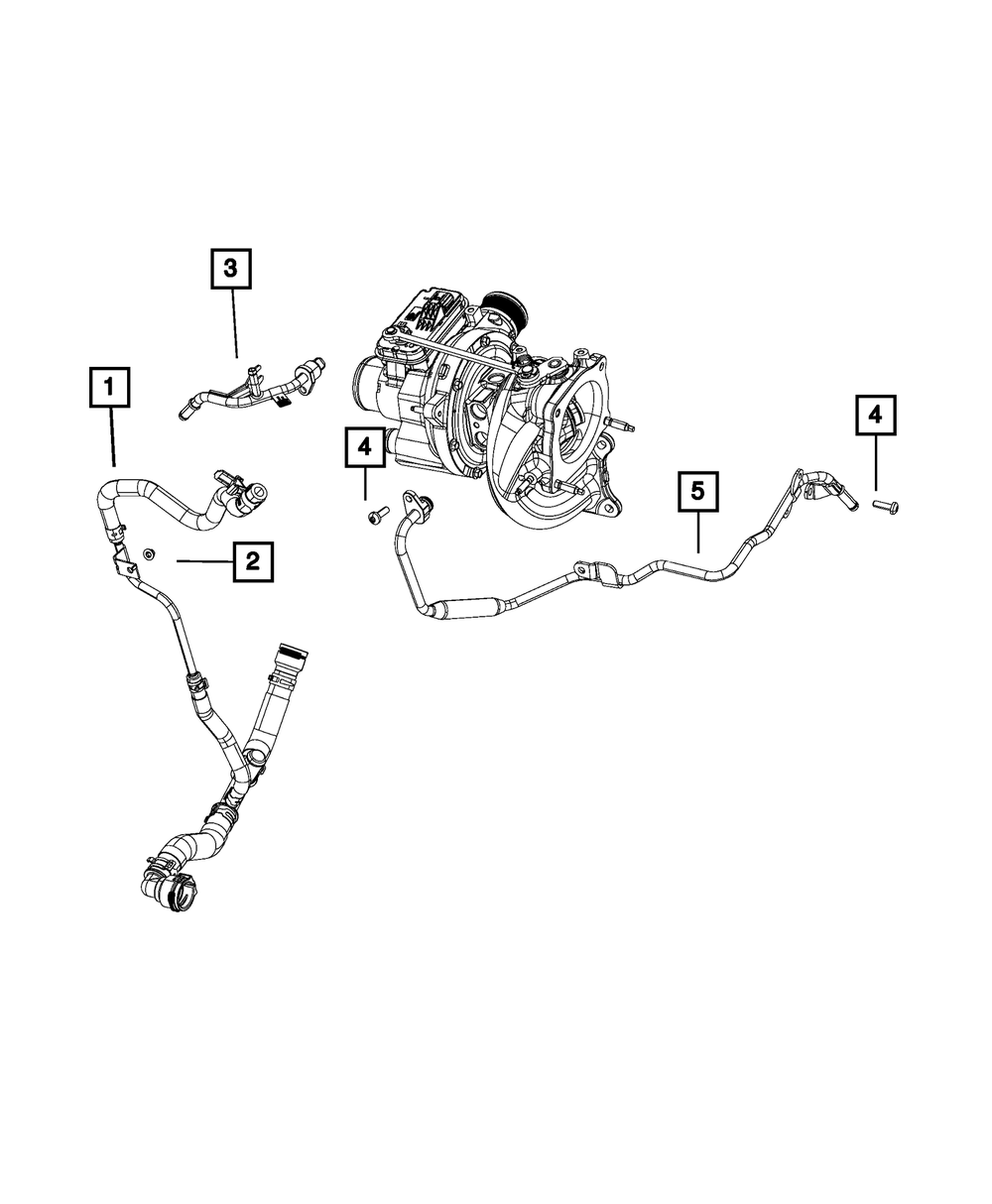 3
1
4
4
5
2