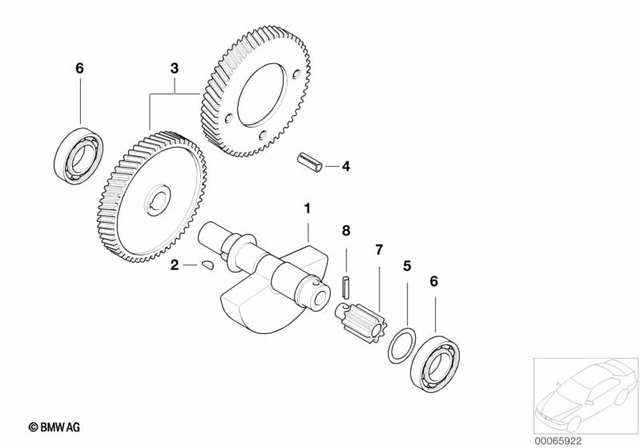 6
3
4
1
8
7
5
6
2
© BMW AG
00065922