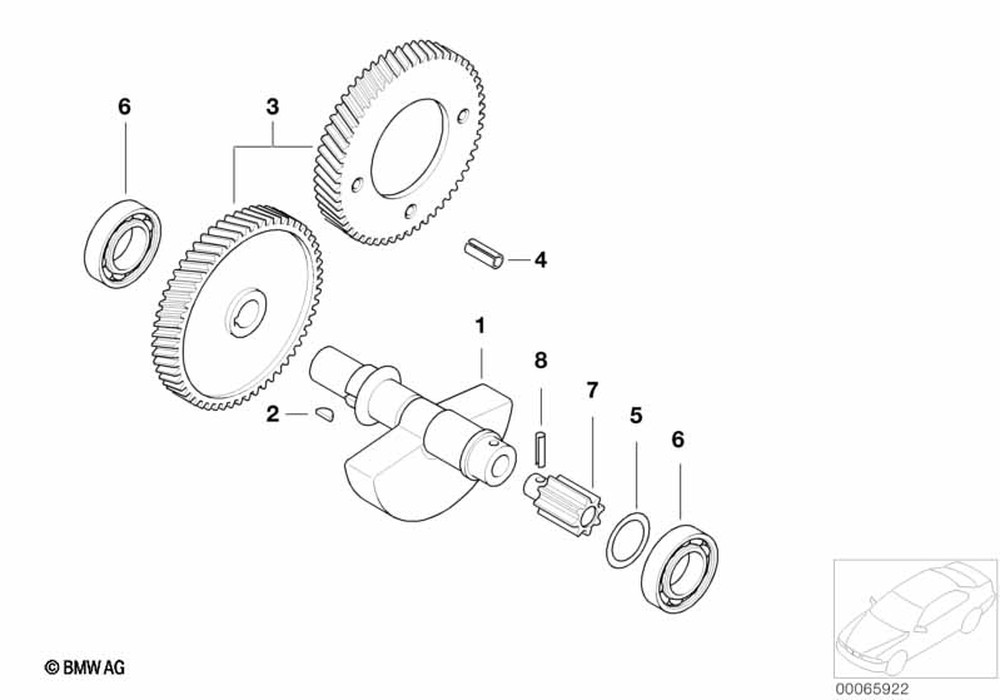 6
3
4
1
8
7
5
6
2
© BMW AG
00065922