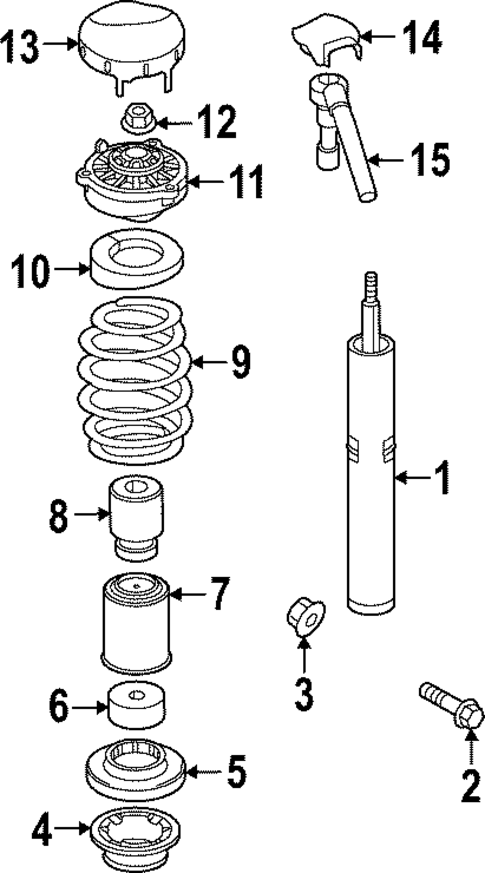 13
14
12
15
11
10
9
1
8
7
3
6
2
5
4