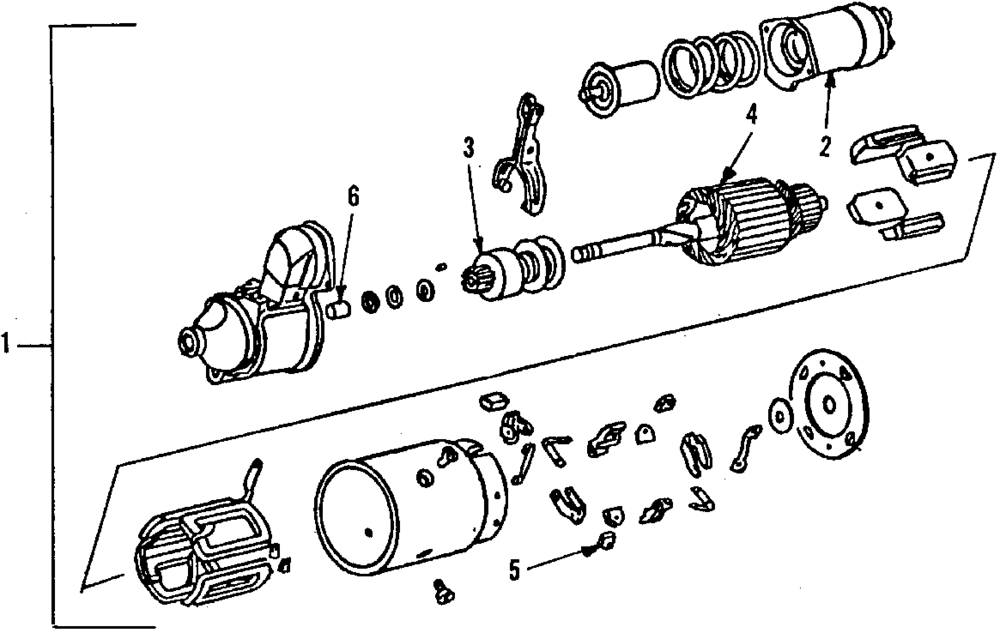 4
2
3
6
1
5