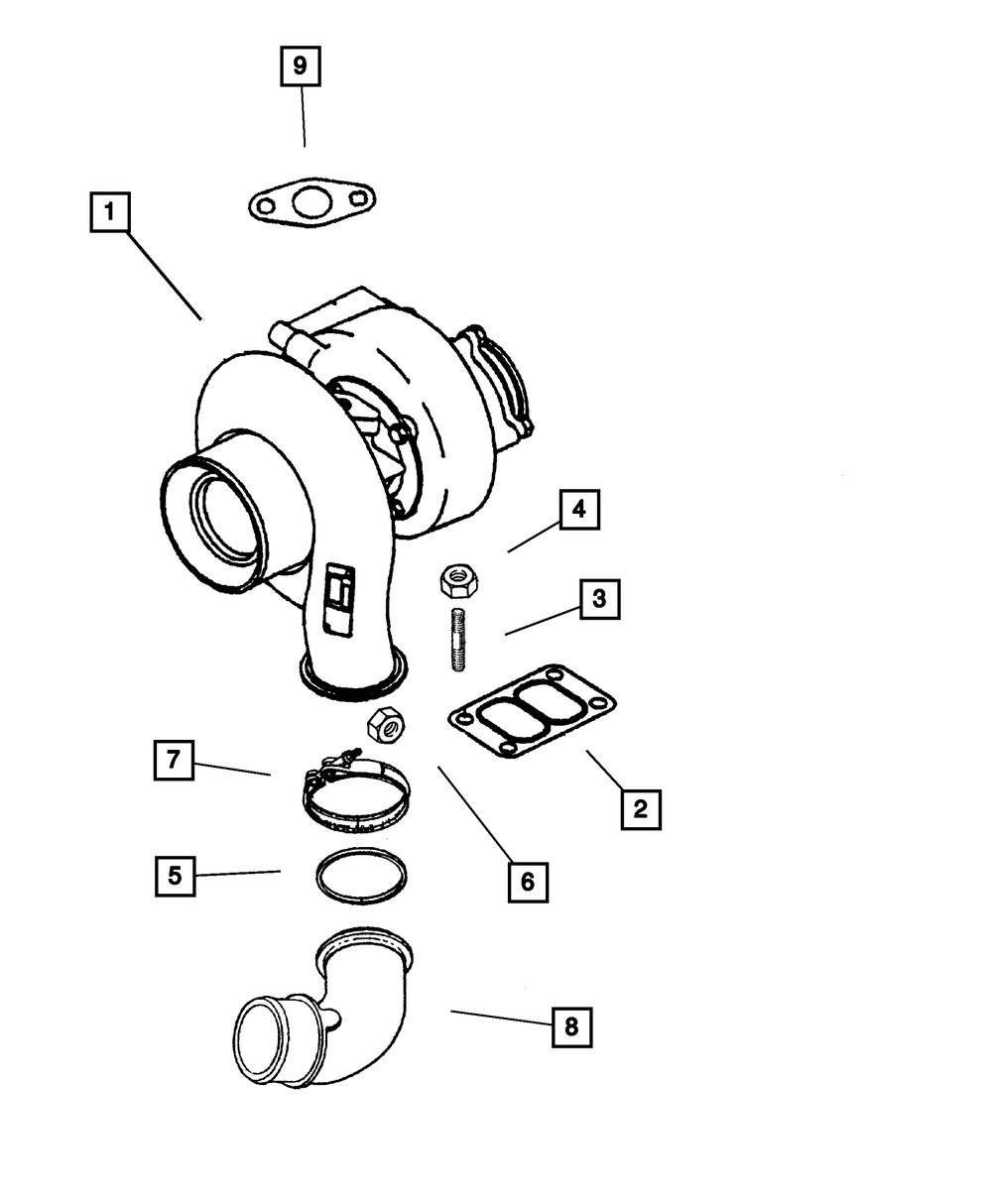 9
1
4
3
2
7
6
5
8