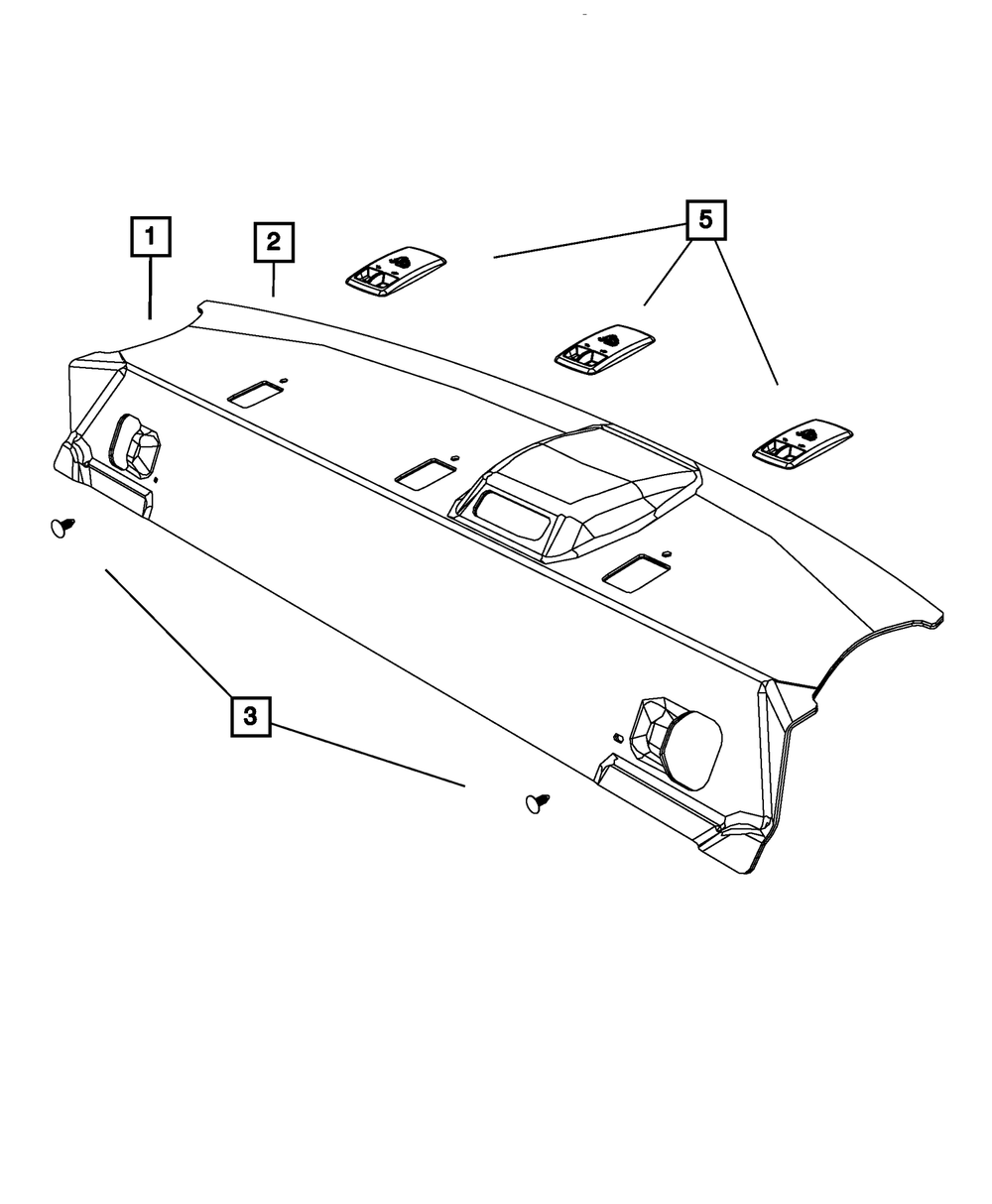 1
2
5
3