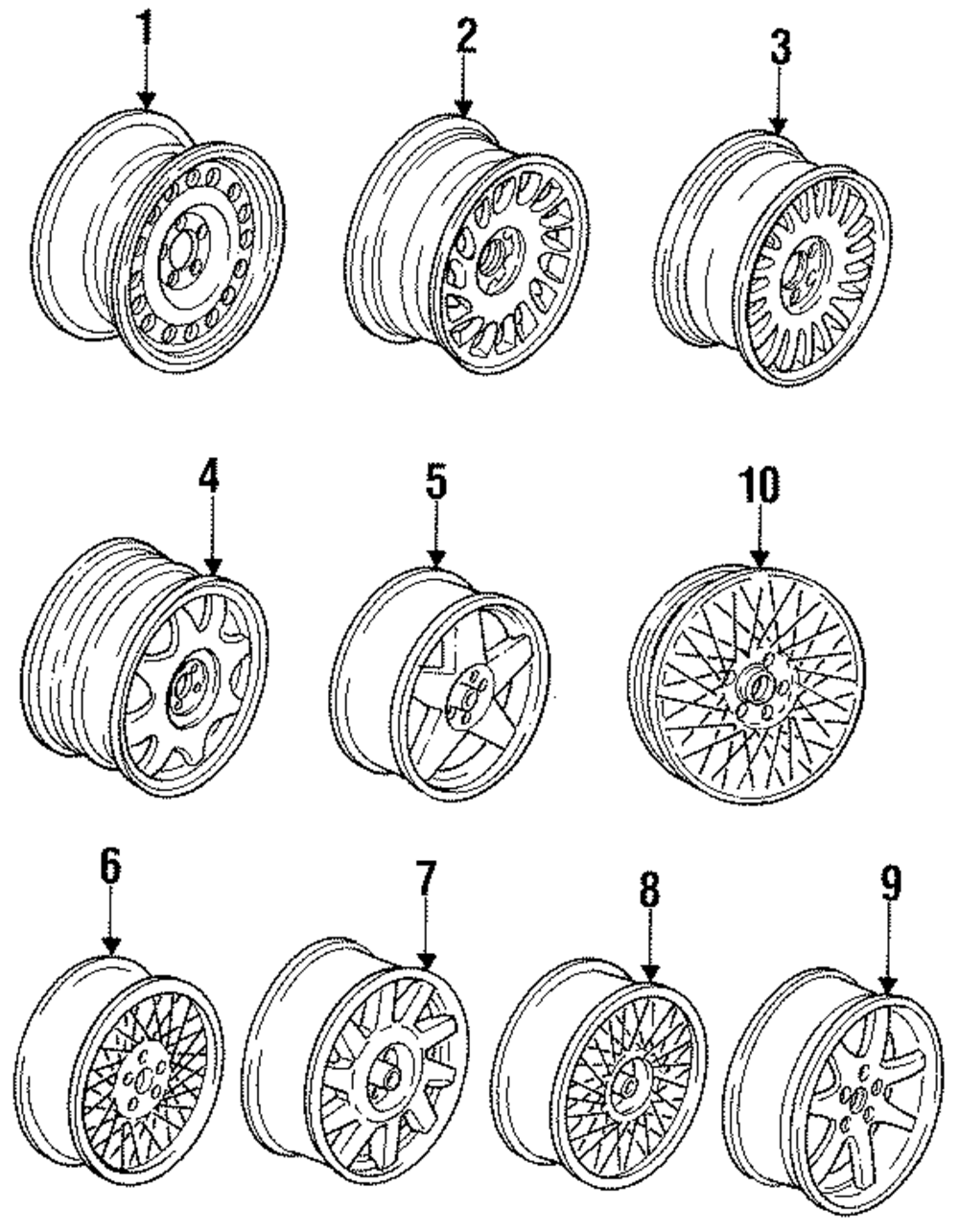 1
2
3
4
5
10
6
7
8
9