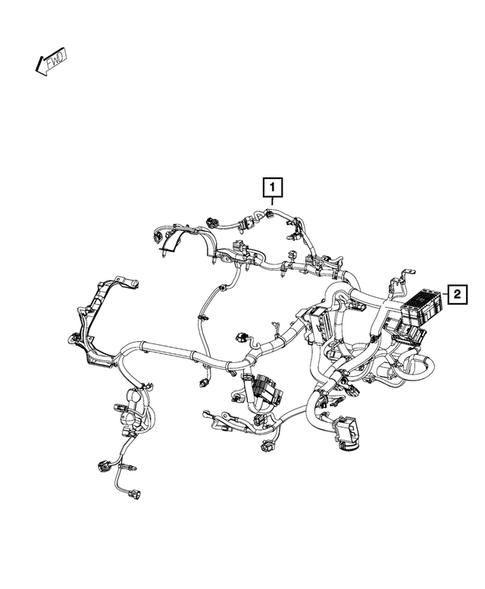 FWD

1

2