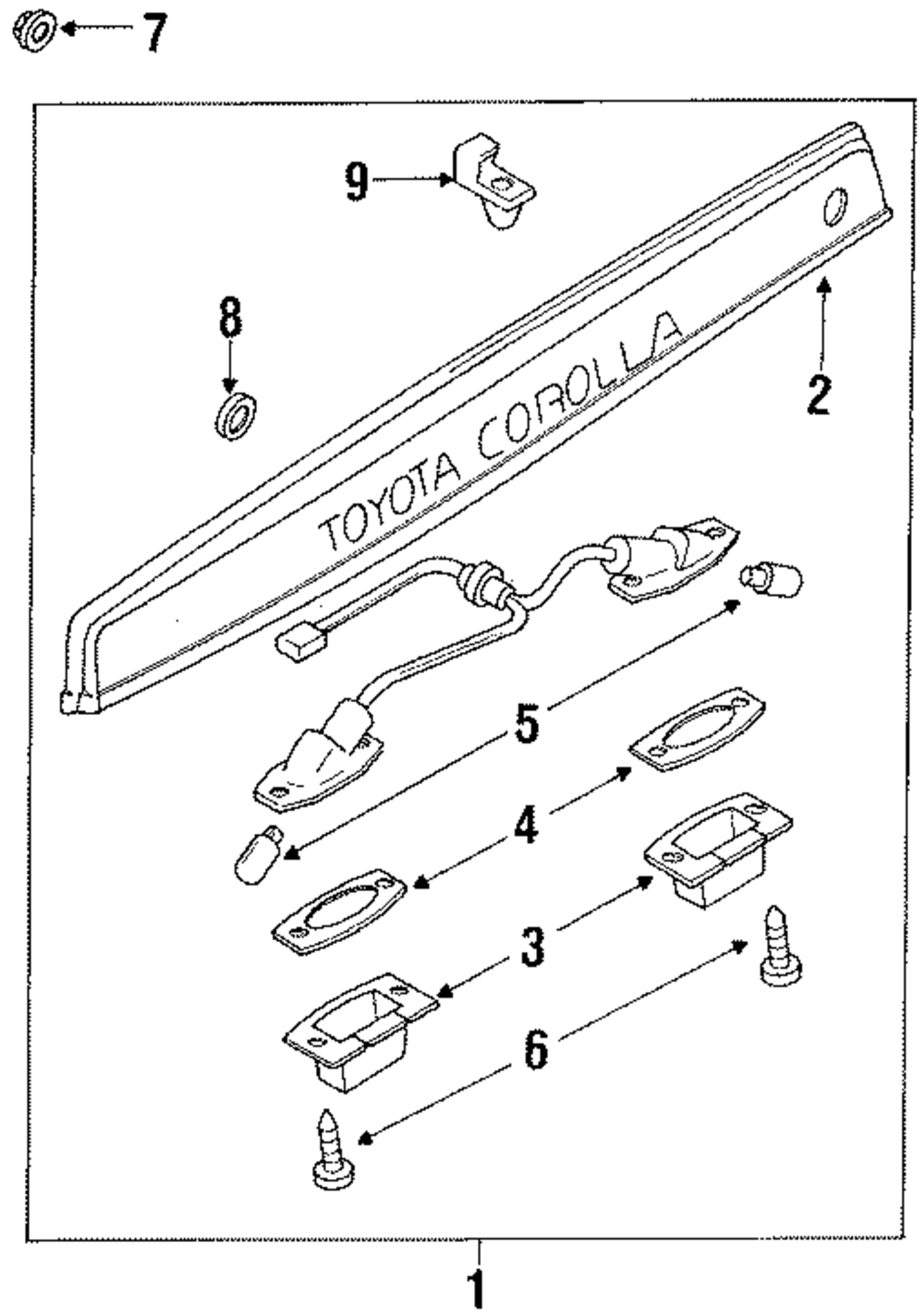 7
9
8
2
TOYOTA COROLLA
5
4
3
6
1