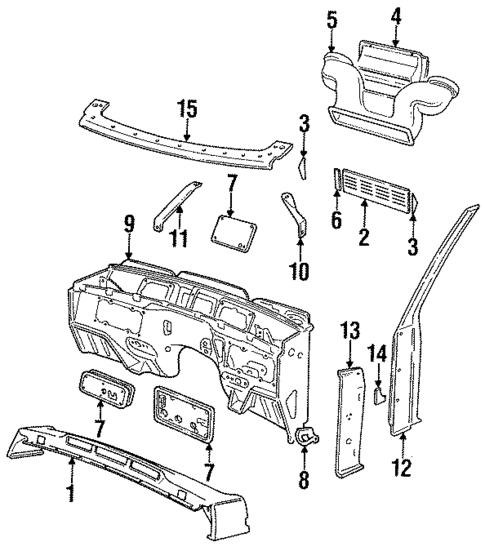 5
4
15
3
7
6
2
3
9
11
10
13
14
7
7
8
12
1