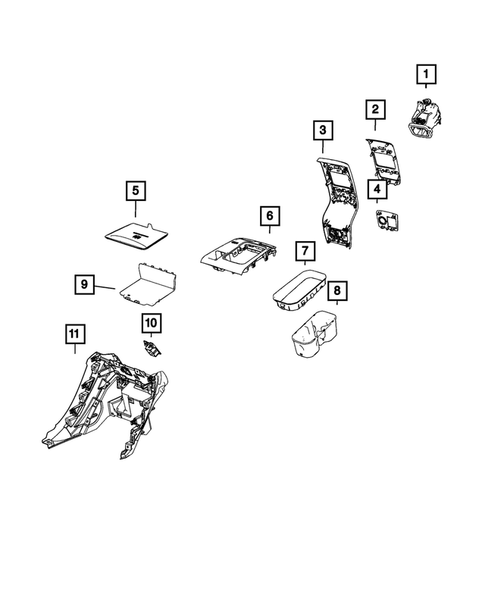 1
2
3
4
5
6
7
8
9
10
11