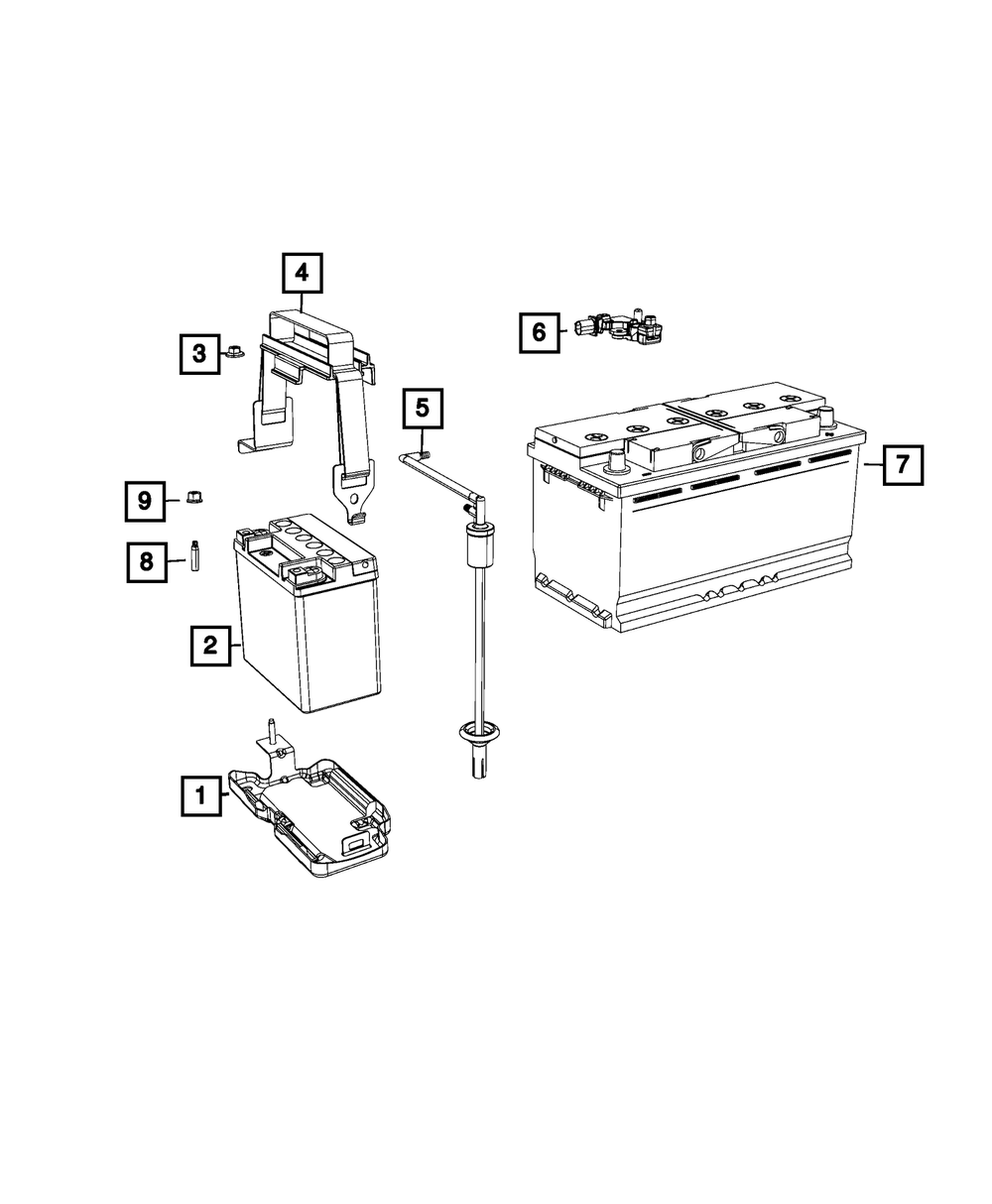 4
3
6
5
7
9
8
2
1