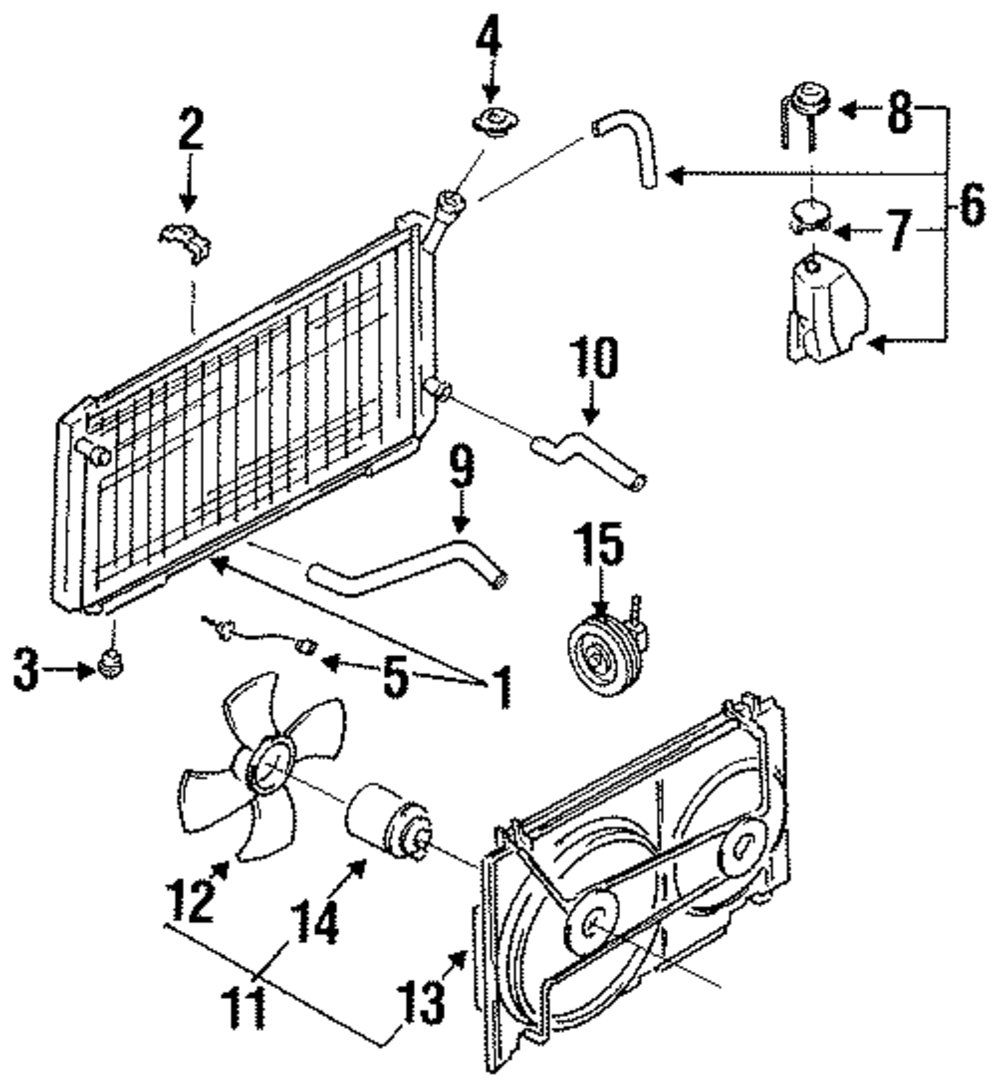 4
2
8
6
7
10
9
15
3
5
1
12
14
11
13