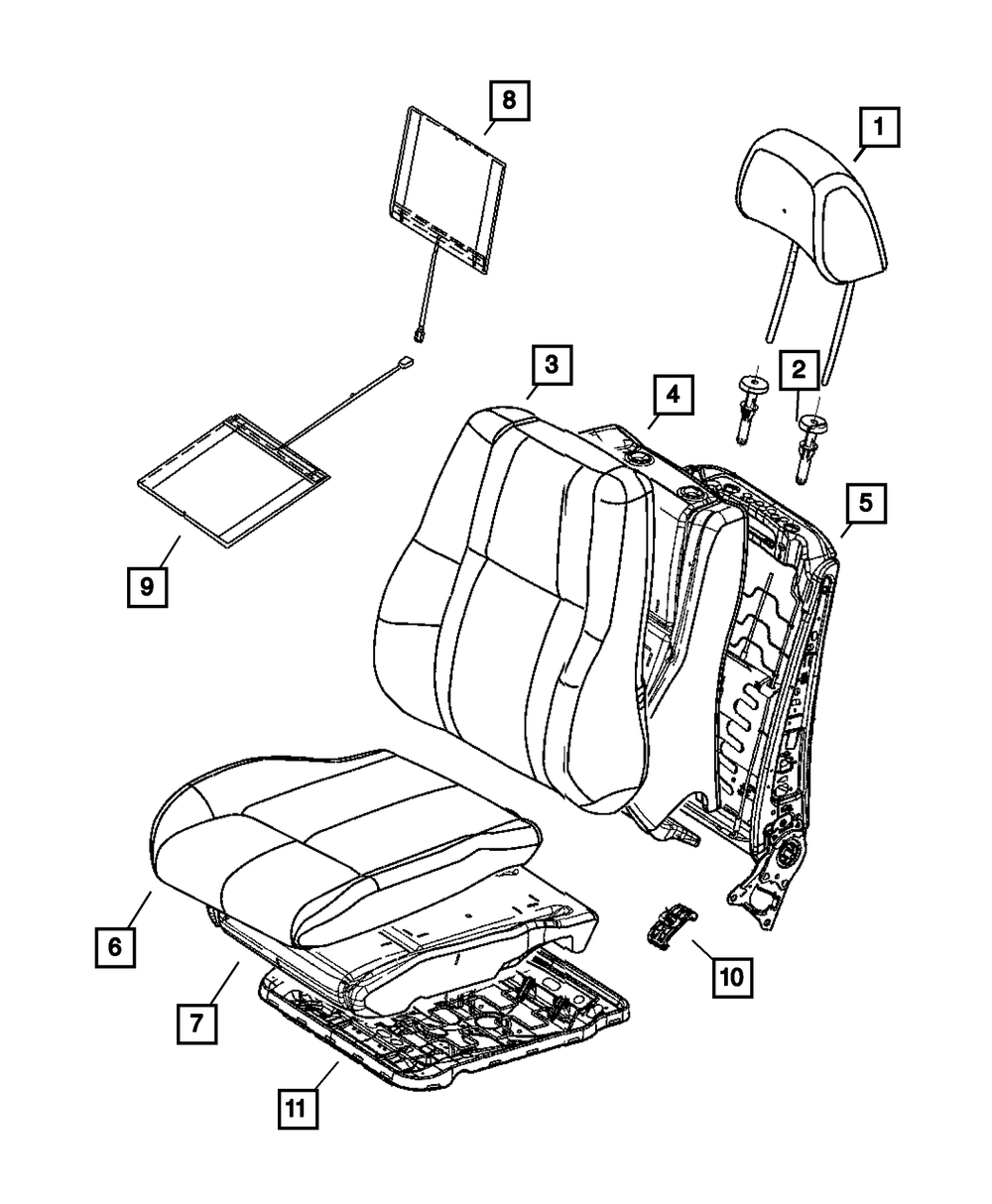 8
1
3
4
2
5
9
6
7
10
11