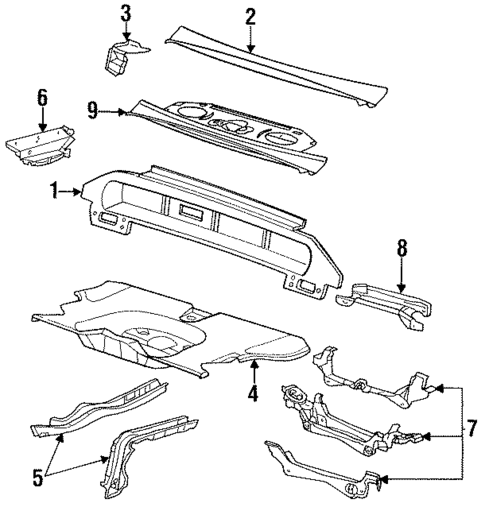 3
2
6
9
1
8
4
7
5