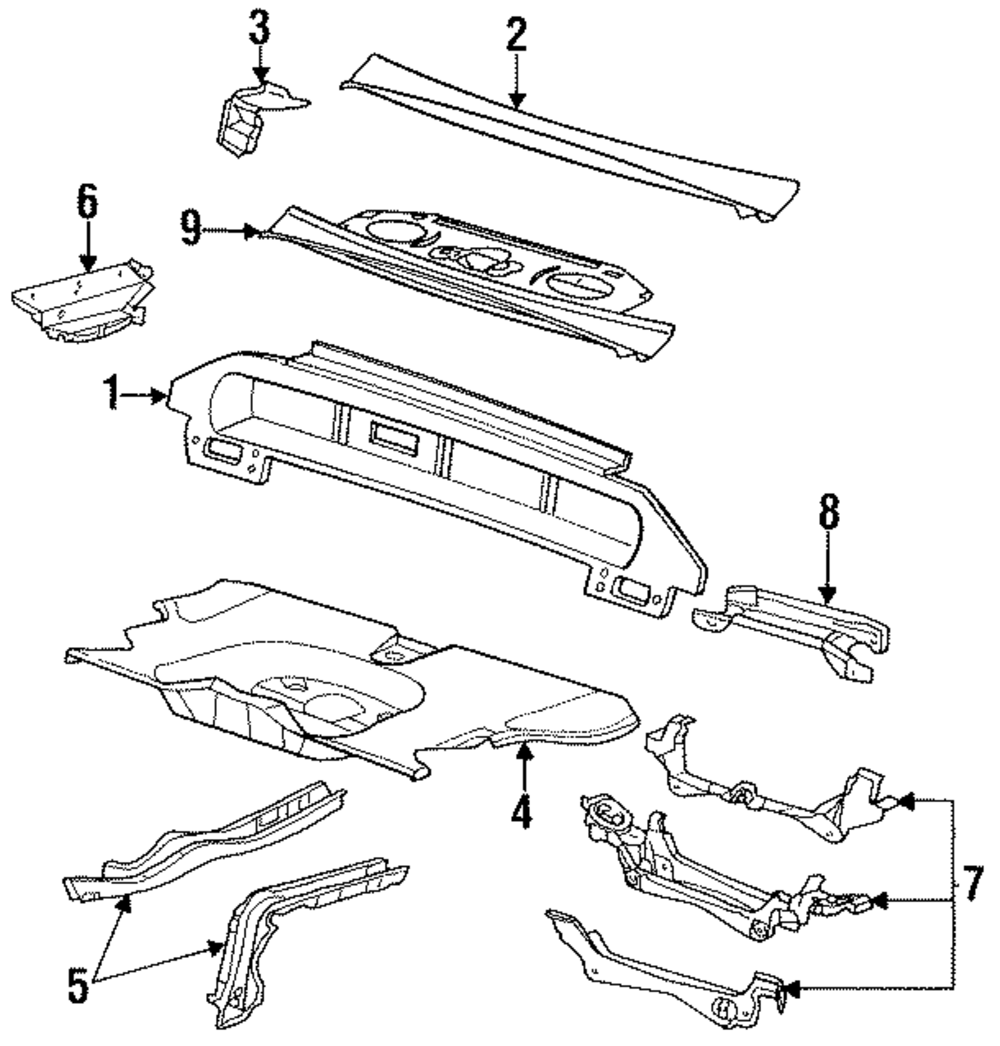 3
2
6
9
1
8
4
7
5