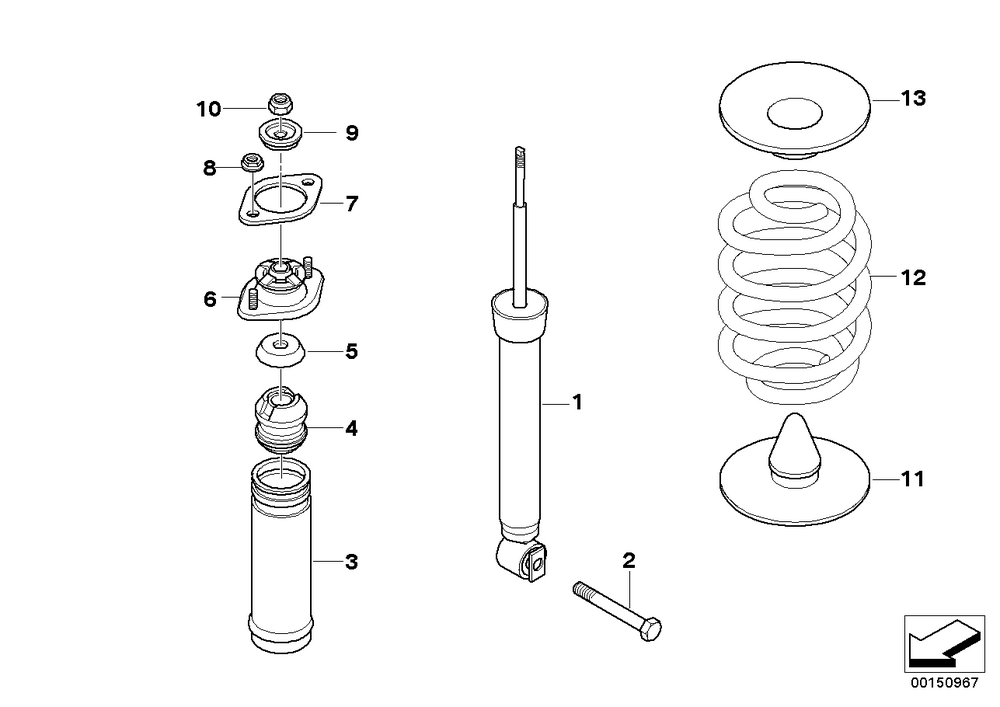 10
9
8
7
6
5
4
3
1
2
13
12
11
00150967