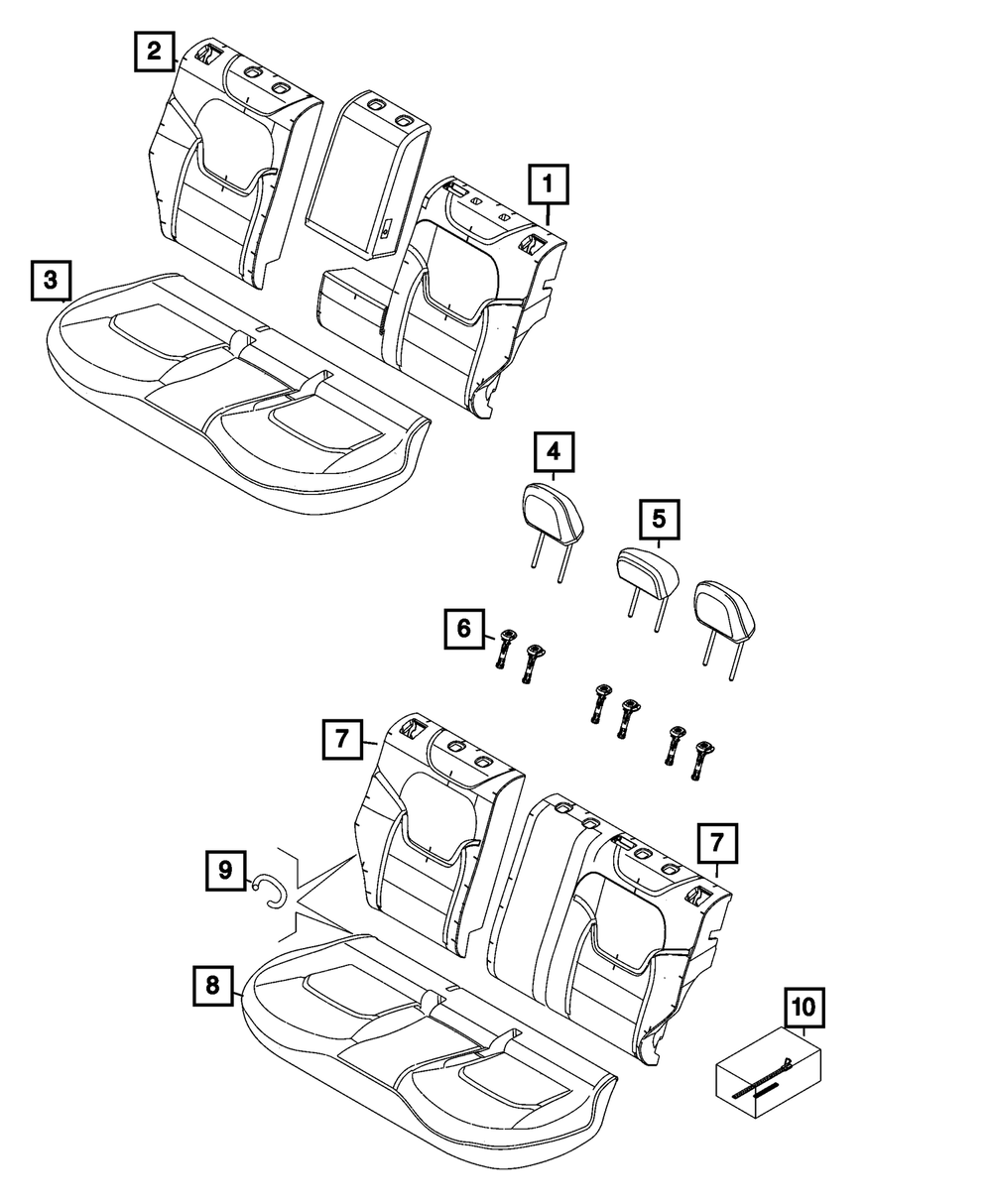 2

1

3

4

5

6

7

7

9

8

10