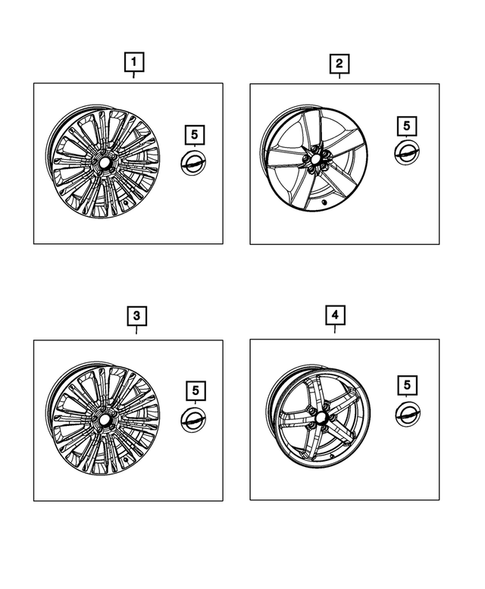 1

5

2

5

3

5

4

5