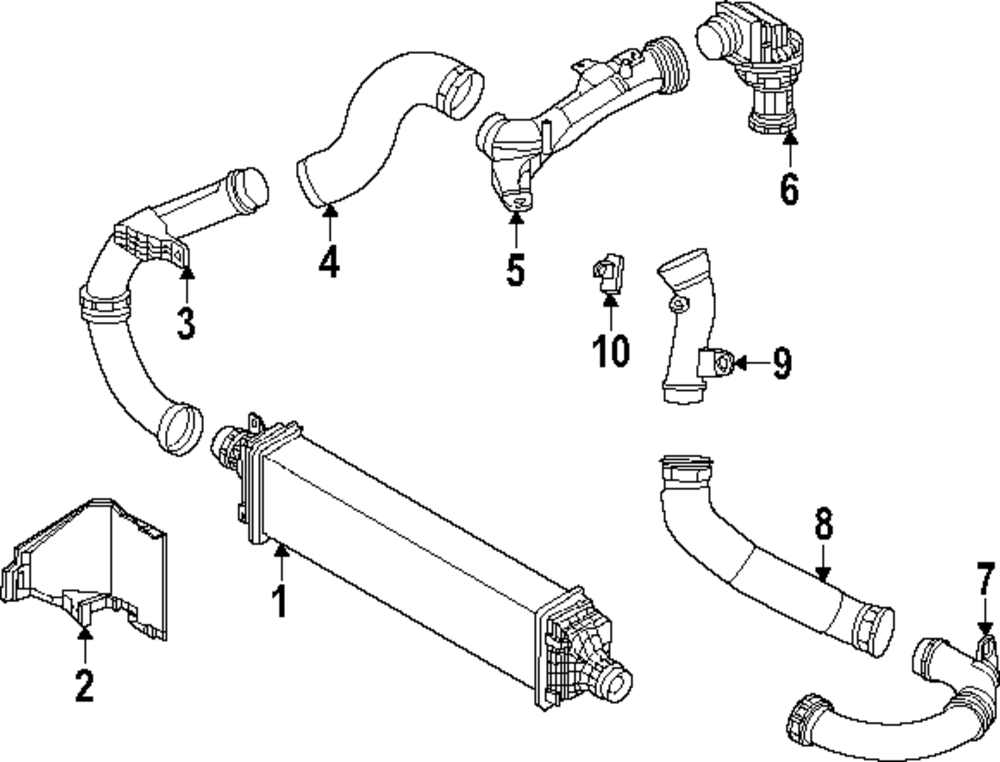 6
4
5
3
10
9
8
7
1
2