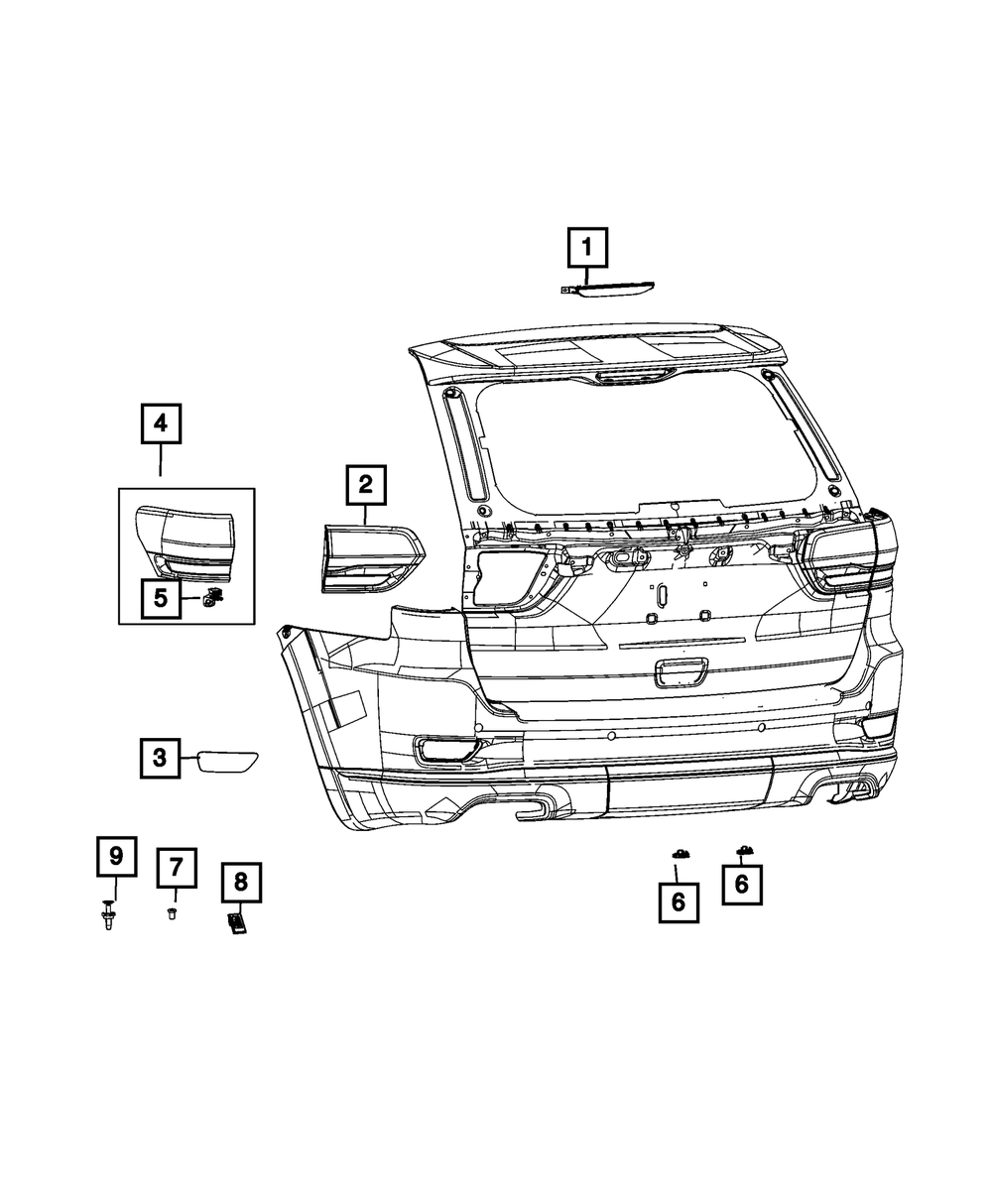 1
4
2
5
3
9
7
8
6
6