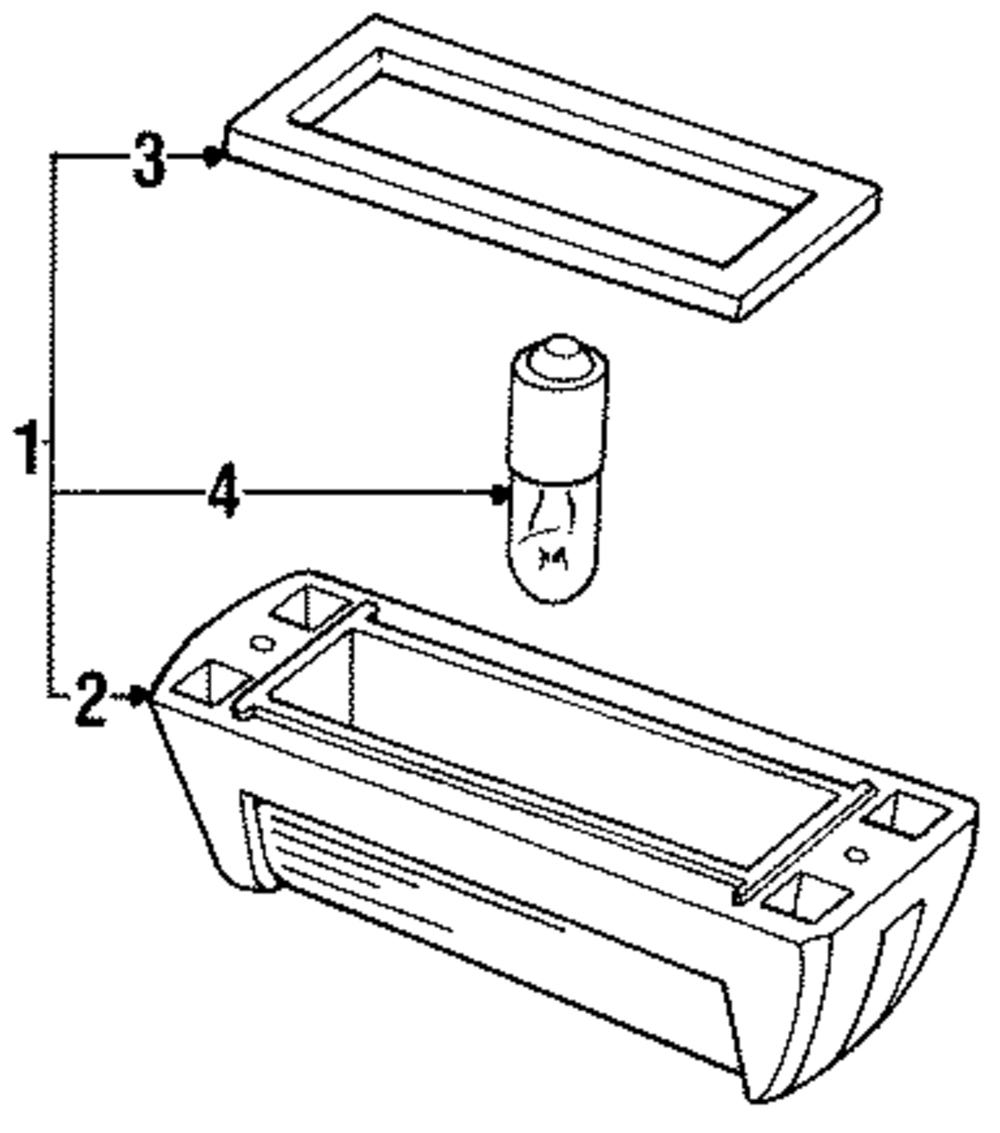 3
1
4
2