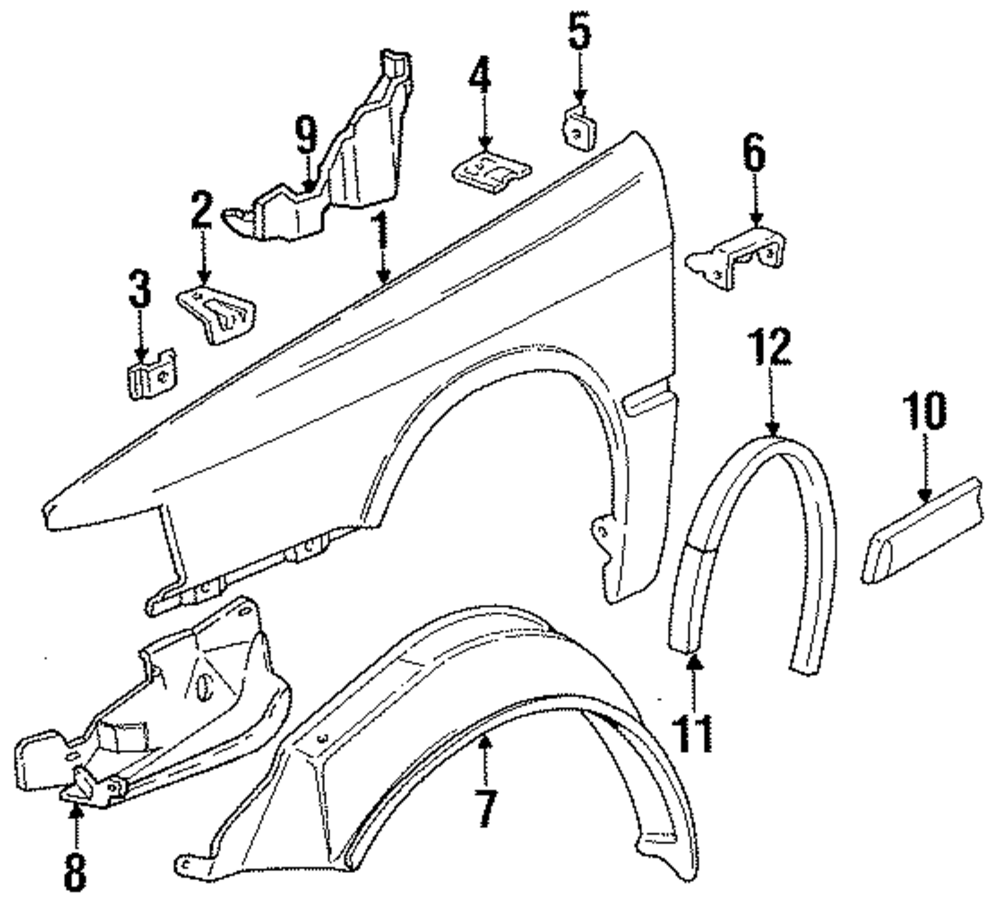 5
4
9
6
2
1
3
12
10
11
7
8