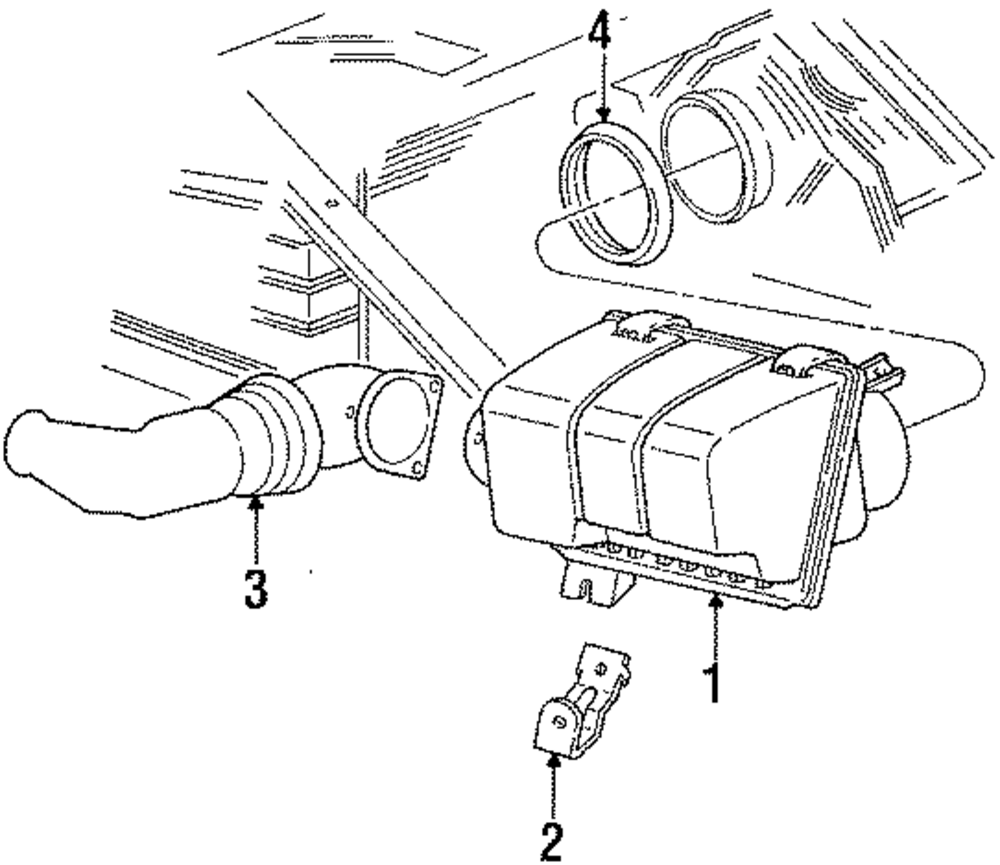 4
3
1
2