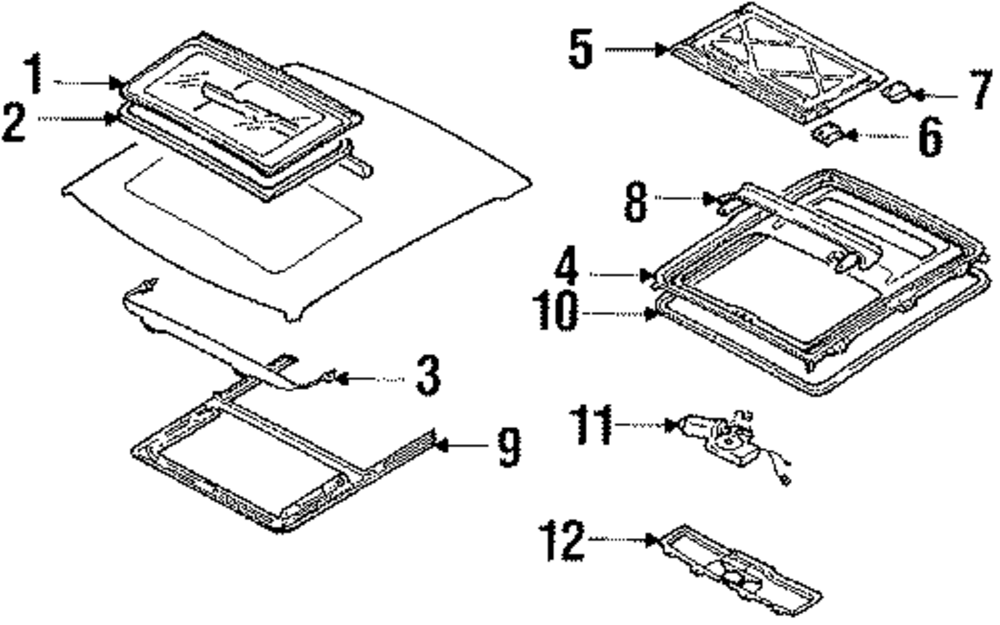 1
2
3
9
5
7
6
8
4
10
11
12