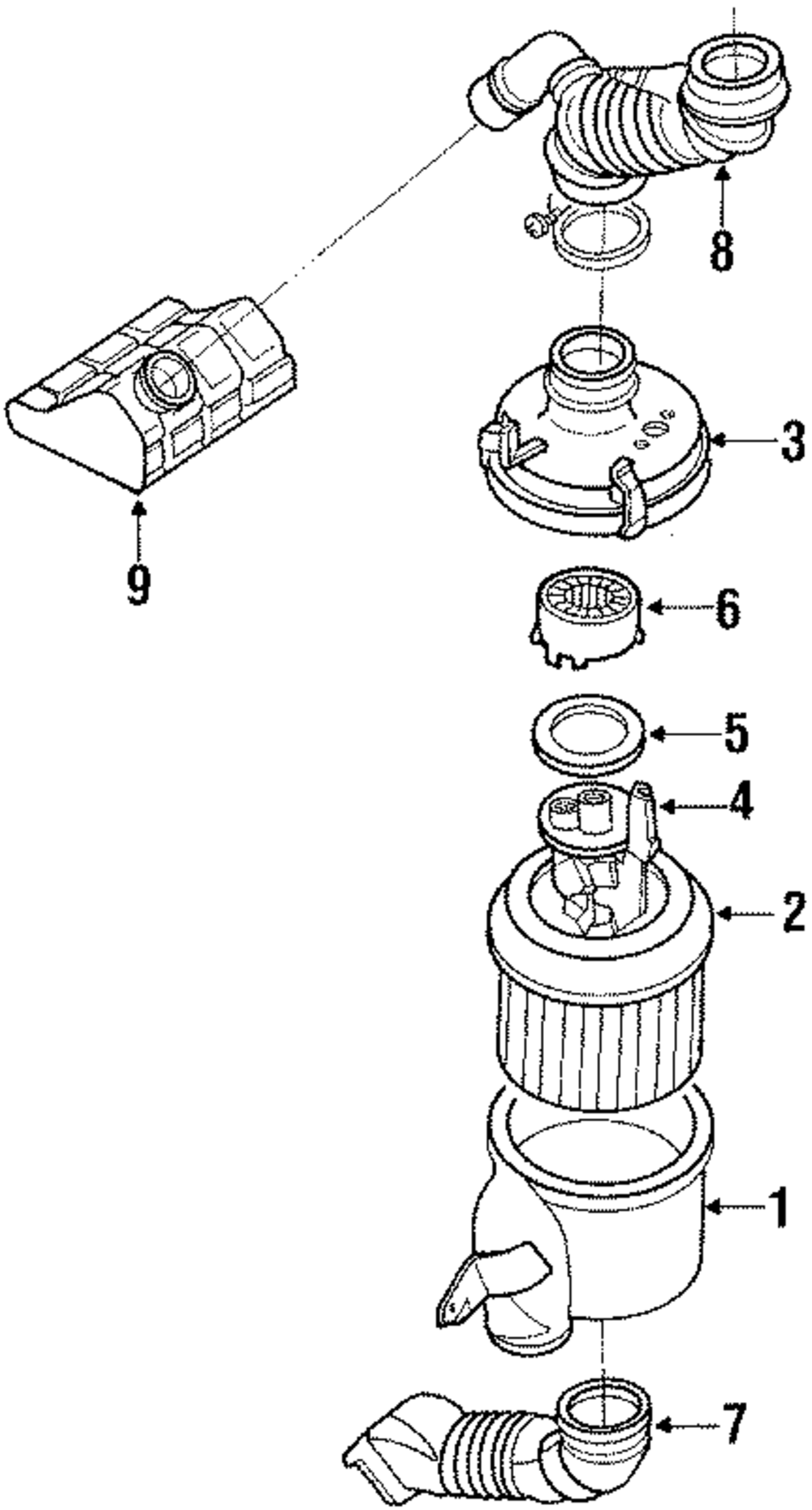 8
3
9
6
5
4
2
1
7