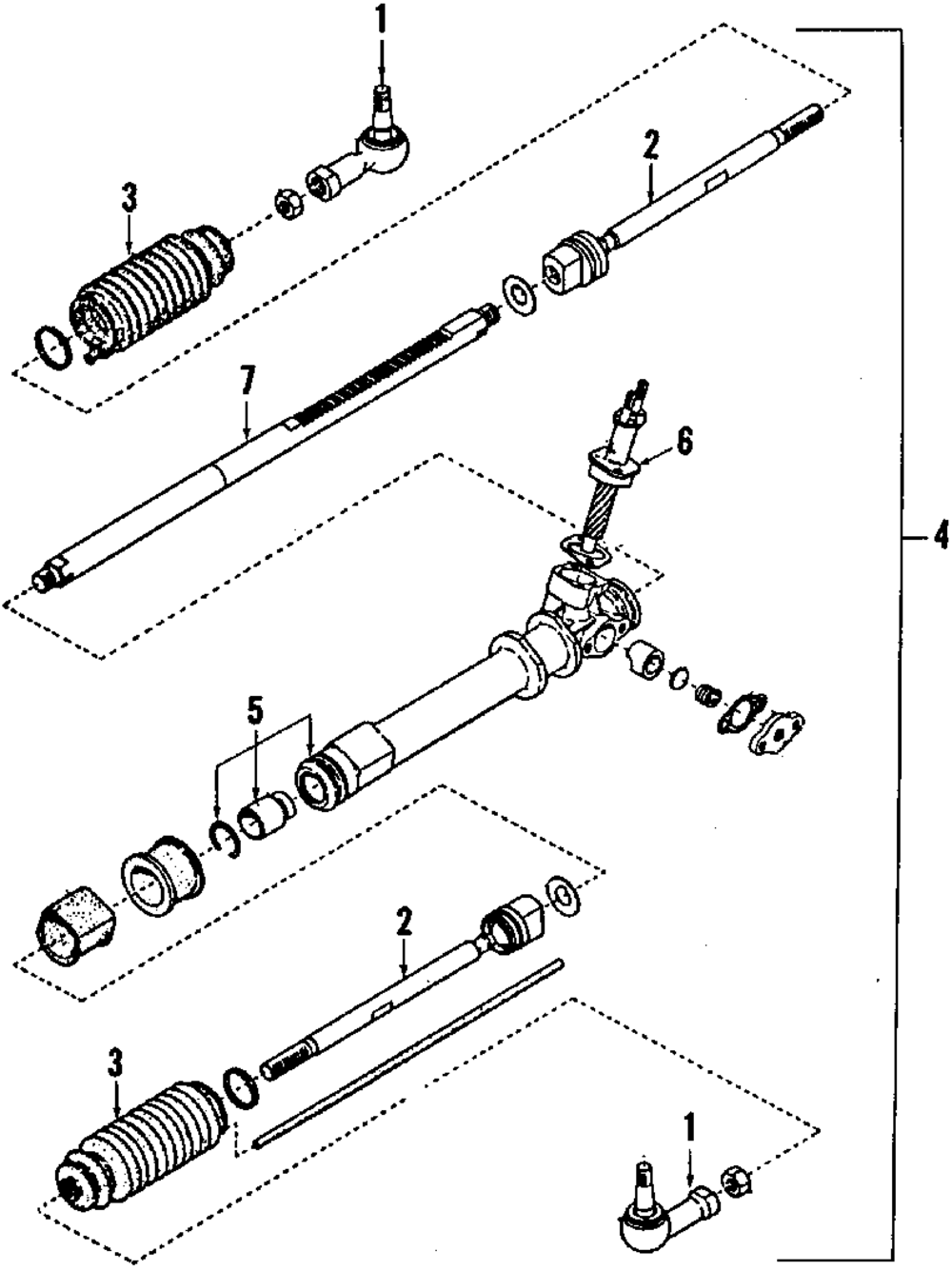 1
2
3
7
6
4
5
2
3
1