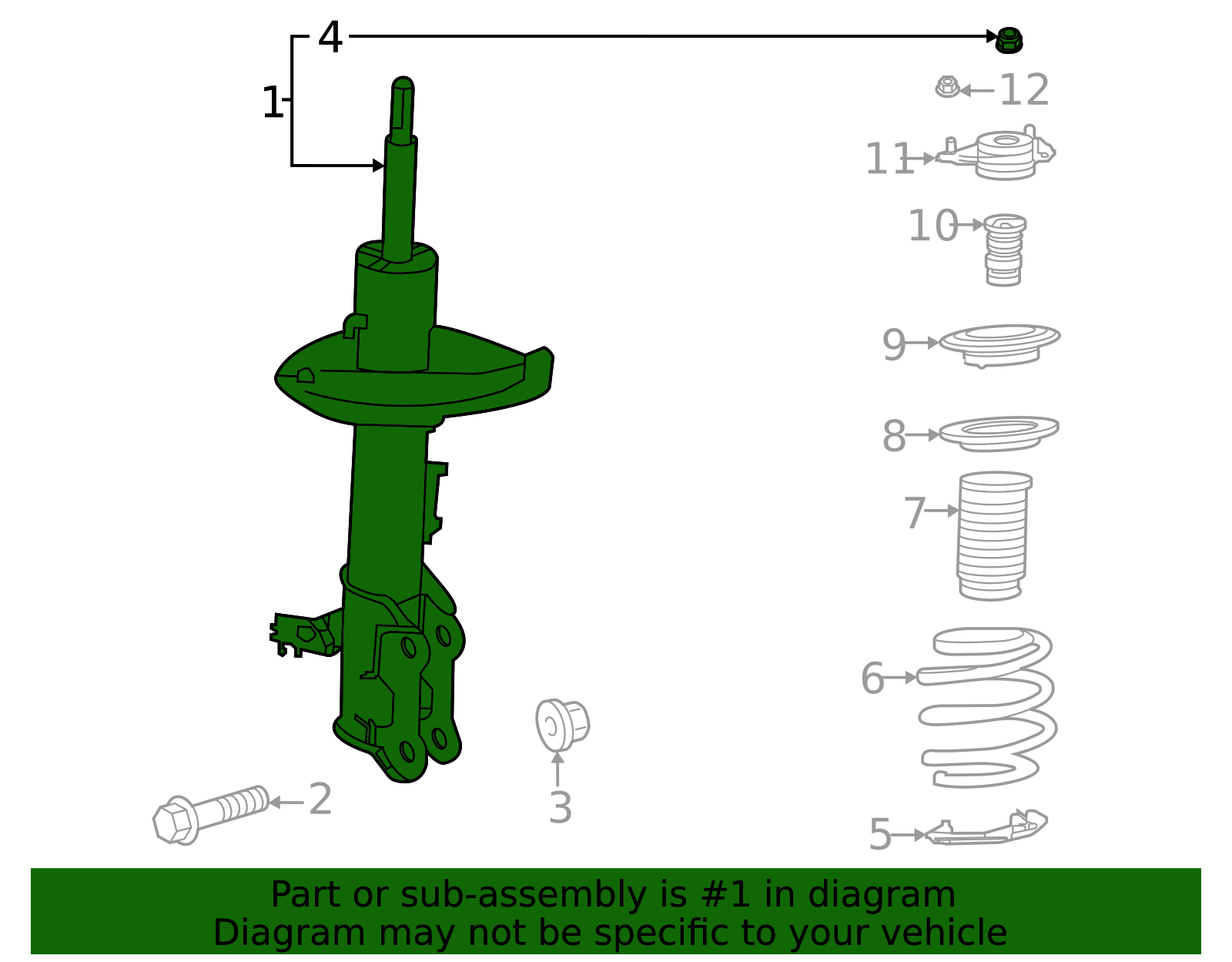 4
1
12
11
10
9
8
7
6
5
2
3

Part or sub-assembly is #1 in diagram
Diagram may not be specific to your vehicle