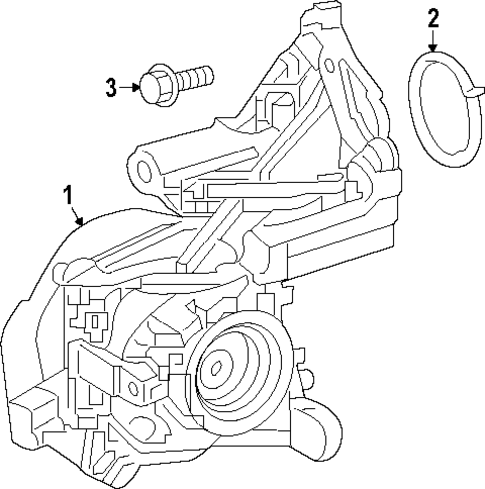 2
3
1