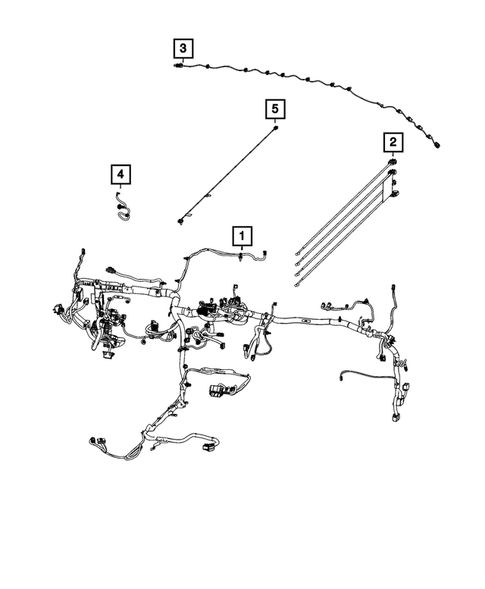 3
5
2
4
1