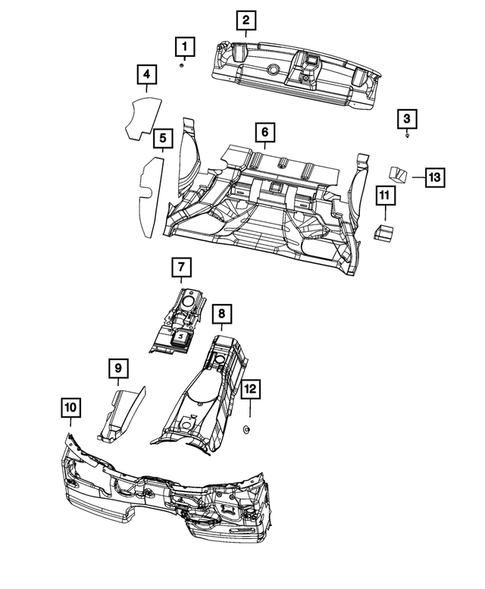 2
1
4
3
5
6
13
11
7
8
9
12
10