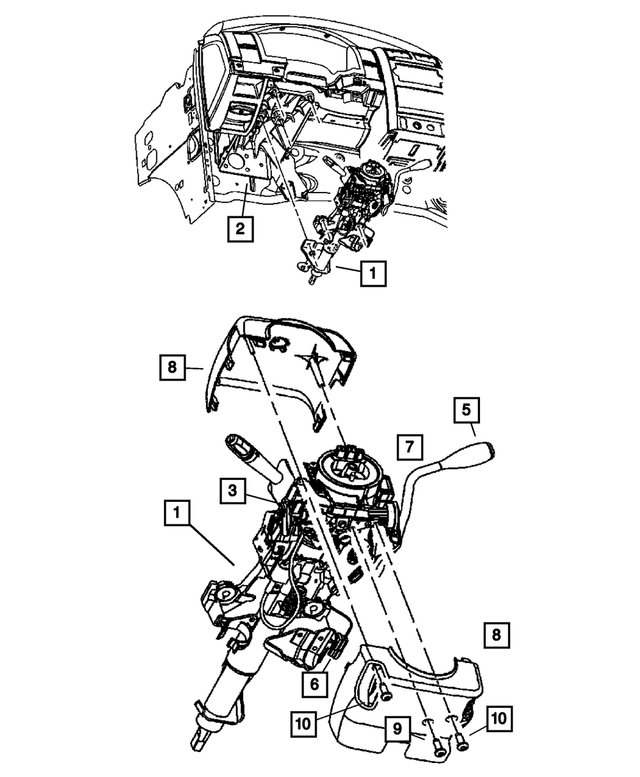 2
1
8
5
7
3
1
8
6
10
9
10