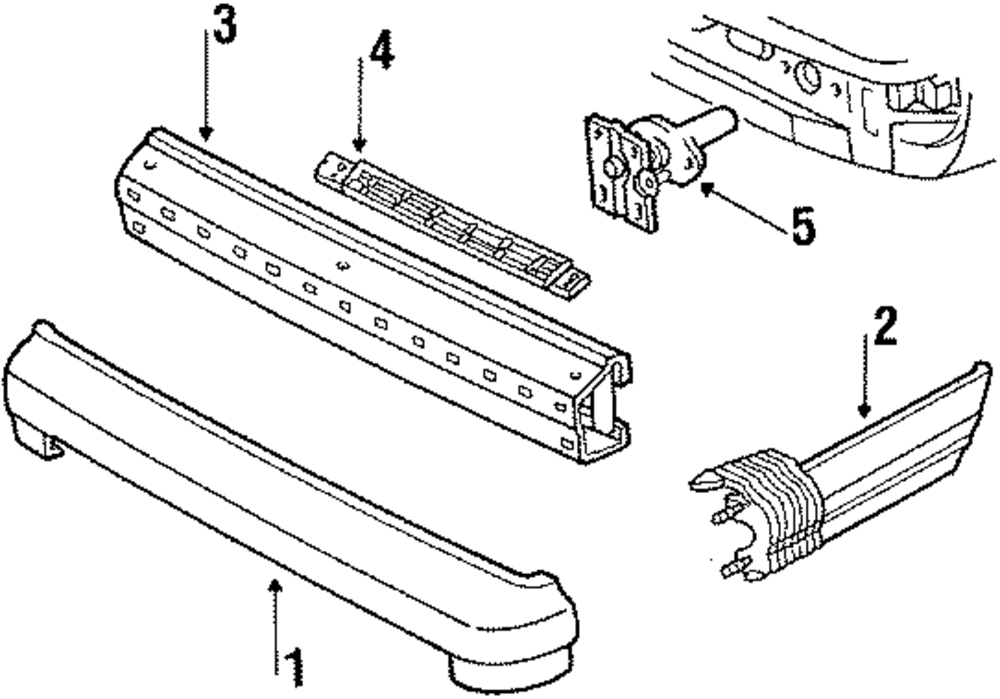 3
4
5
2
1