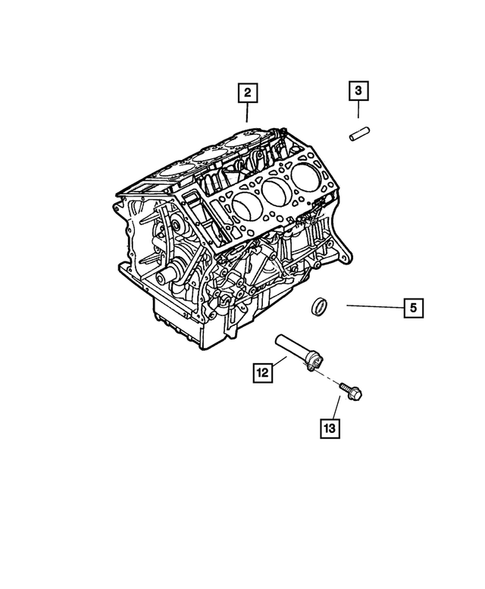 2
3
5
12
13